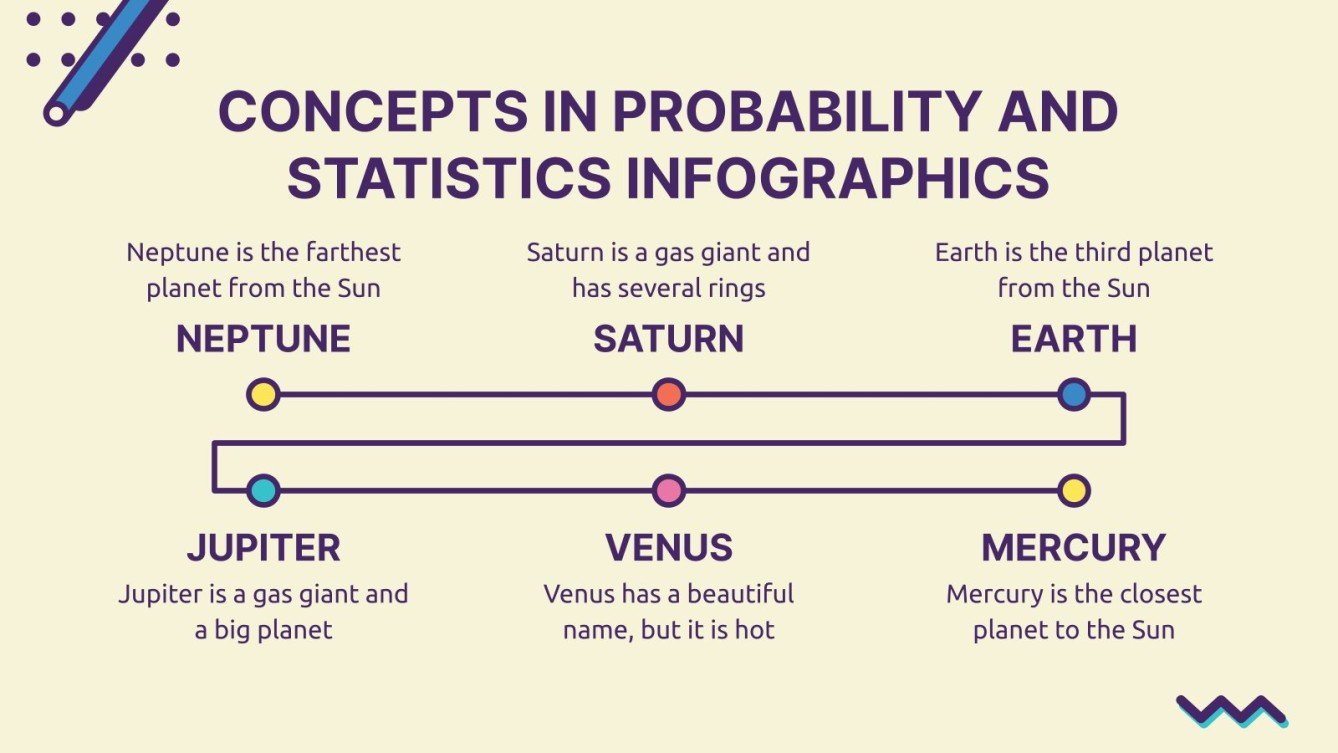 CONCEPTS IN PROBABILITY AND STATISTICS INFOGRAPHICS

Neptune is the farthest planet from the Sun

NEPTUNE

Saturn is a gas giant and has several rings

SATURN

Earth is the third planet from the Sun

EARTH

JUPITER

Jupiter is a gas giant and a big planet

VENUS

Venus has a beautiful name, but it is hot

MERCURY

Mercury is the closest planet to the Sun