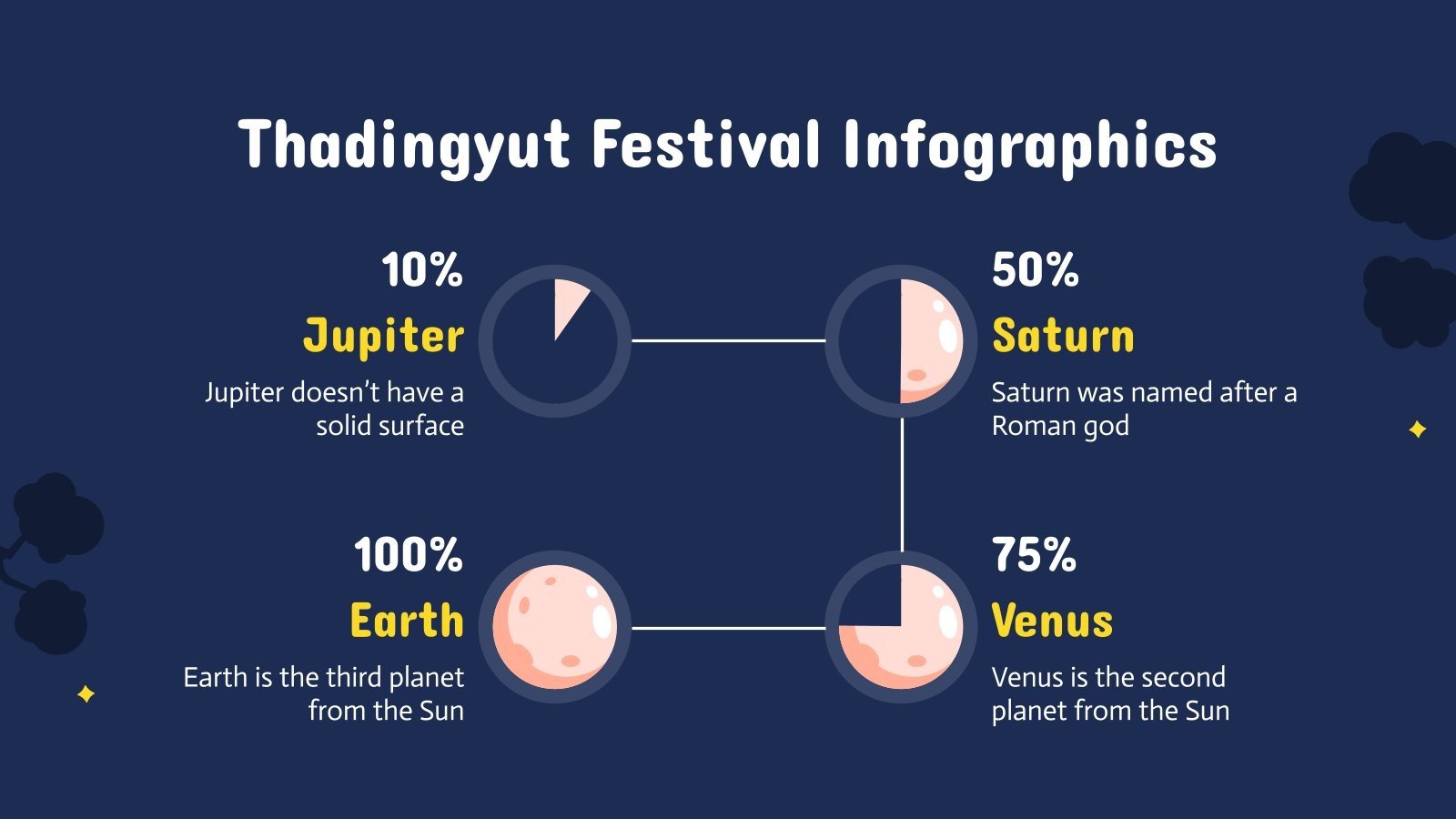 Thadingyut Festival Infographics

10%
Jupiter
Jupiter doesn't have a solid surface

50%
Saturn
Saturn was named after a Roman god

100%
Earth
Earth is the third planet from the Sun

75%
Venus
Venus is the second planet from the Sun