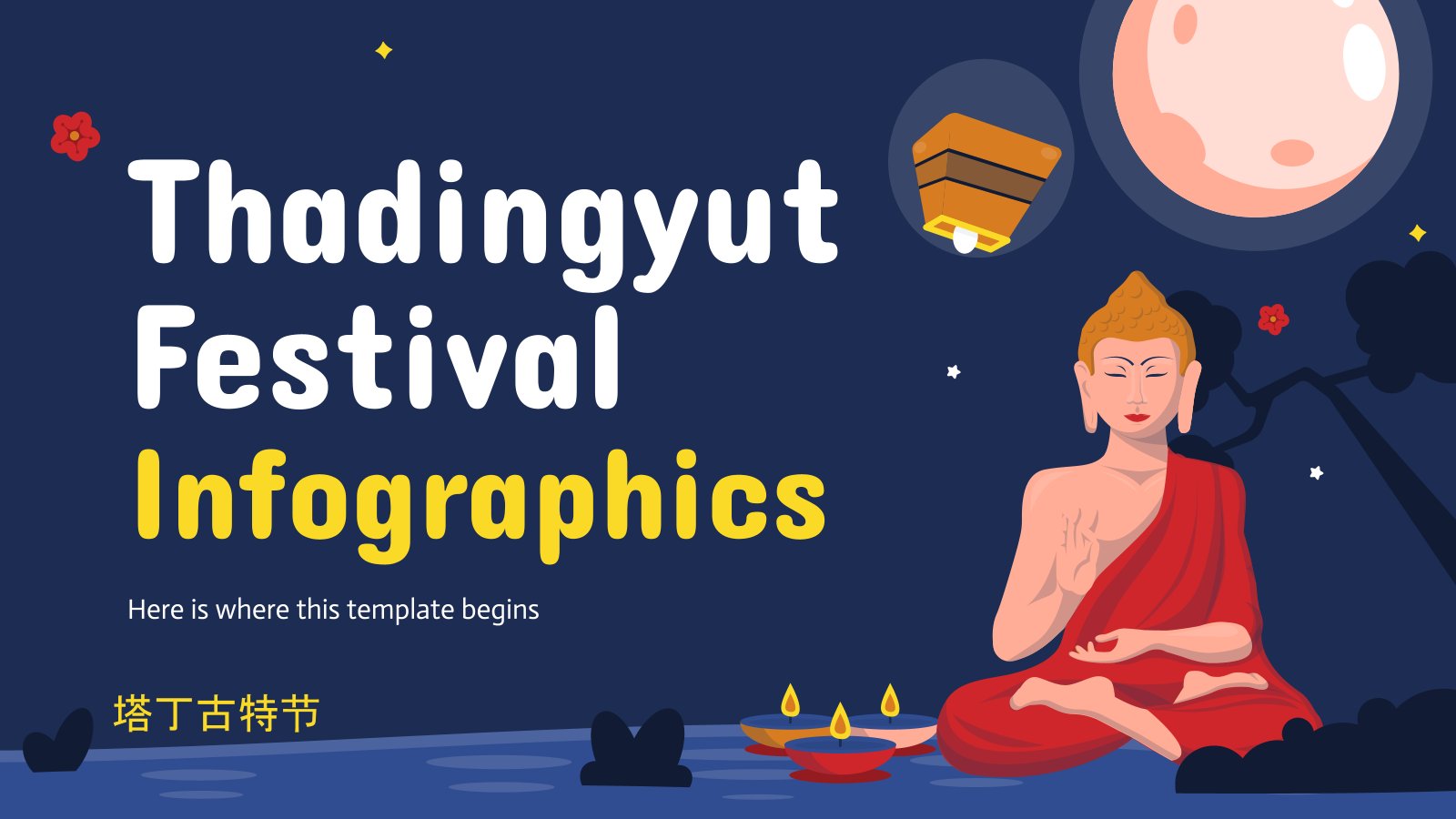 Thadingyut Festival Infographics

Here is where this template begins

塔丁古特节