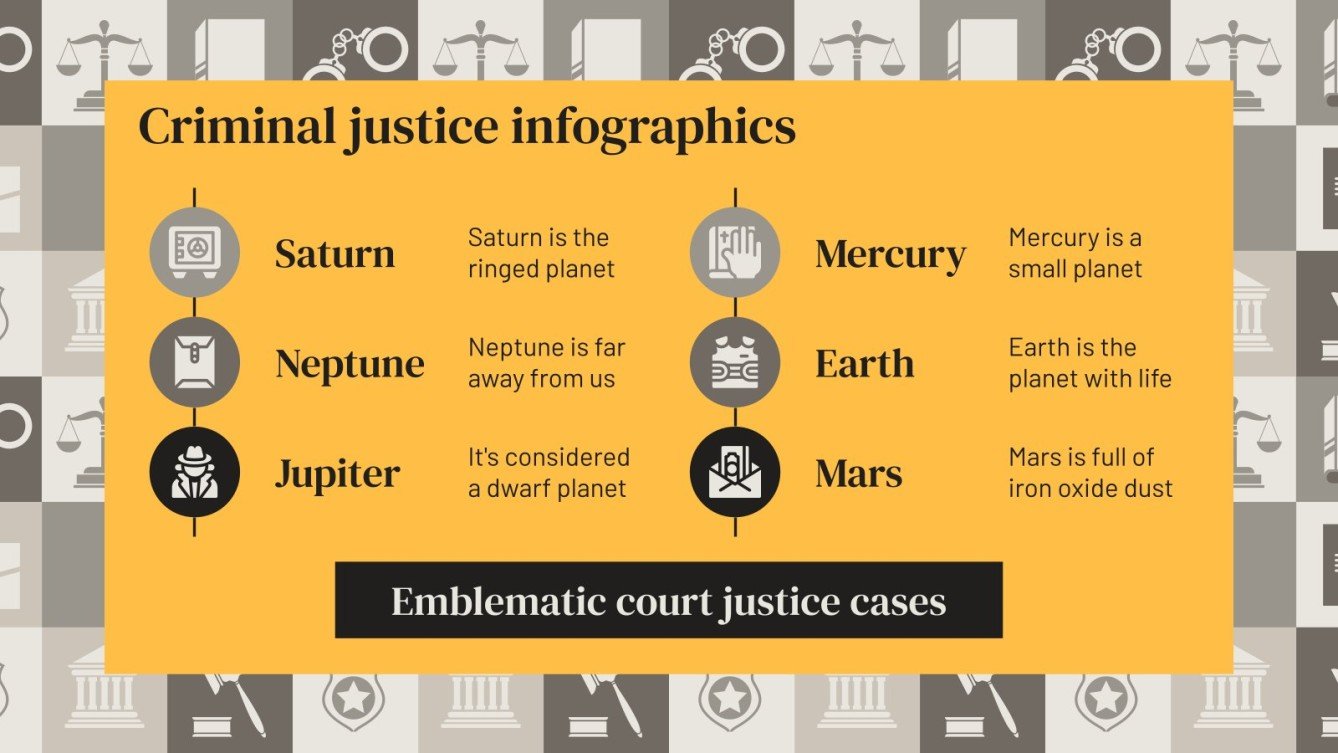 Criminal justice infographics

Saturn

Saturn is the ringed planet

Neptune

Neptune is far away from us

Jupiter

It's considered a dwarf planet

Mercury

Mercury is a small planet

Earth

Earth is the planet with life

Mars

Mars is full of iron oxide dust

Emblematic court justice cases