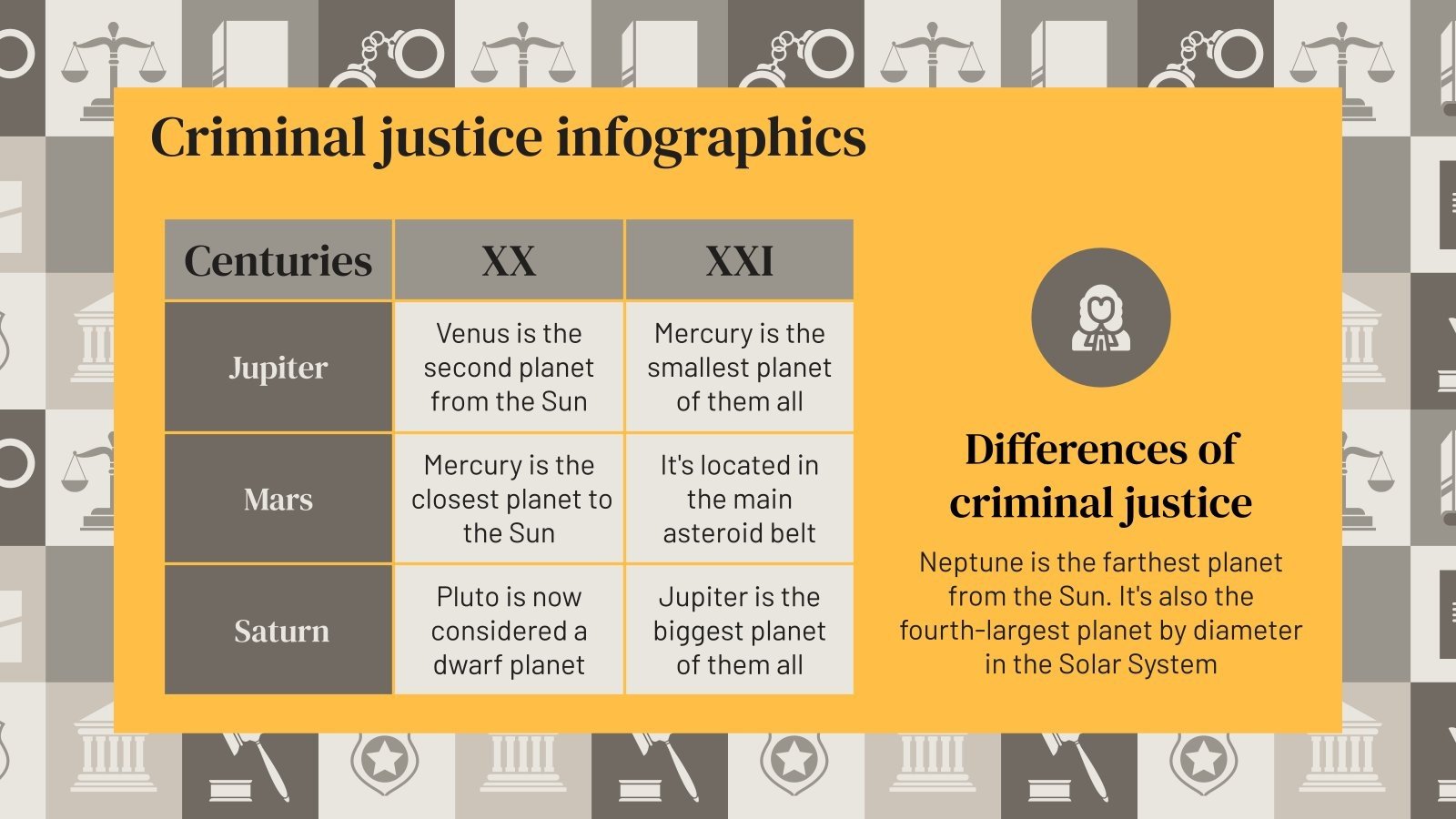 Criminal justice infographics

| Centuries | XX | XXI |
|---|---|---|
| Jupiter | Venus is the second planet from the Sun | Mercury is the smallest planet of them all |
| Mars | Mercury is the closest planet to the Sun | It's located in the main asteroid belt |
| Saturn | Pluto is now considered a dwarf planet | Jupiter is the biggest planet of them all |

Differences of criminal justice

Neptune is the farthest planet from the Sun. It's also the fourth-largest planet by diameter in the Solar System