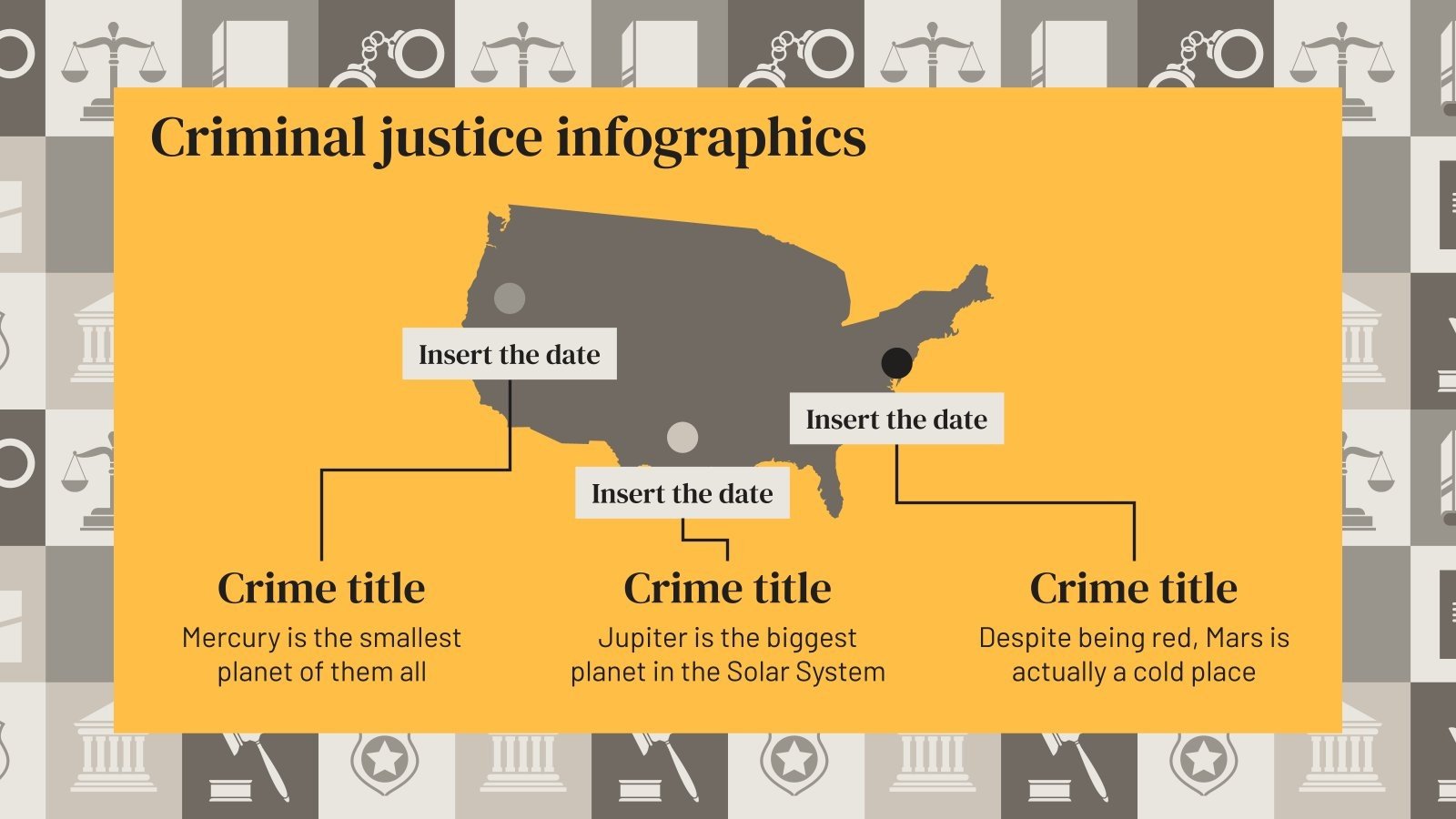 Criminal justice infographics

Insert the date

Insert the date

Insert the date

Crime title
Mercury is the smallest planet of them all

Crime title
Jupiter is the biggest planet in the Solar System

Crime title
Despite being red, Mars is actually a cold place