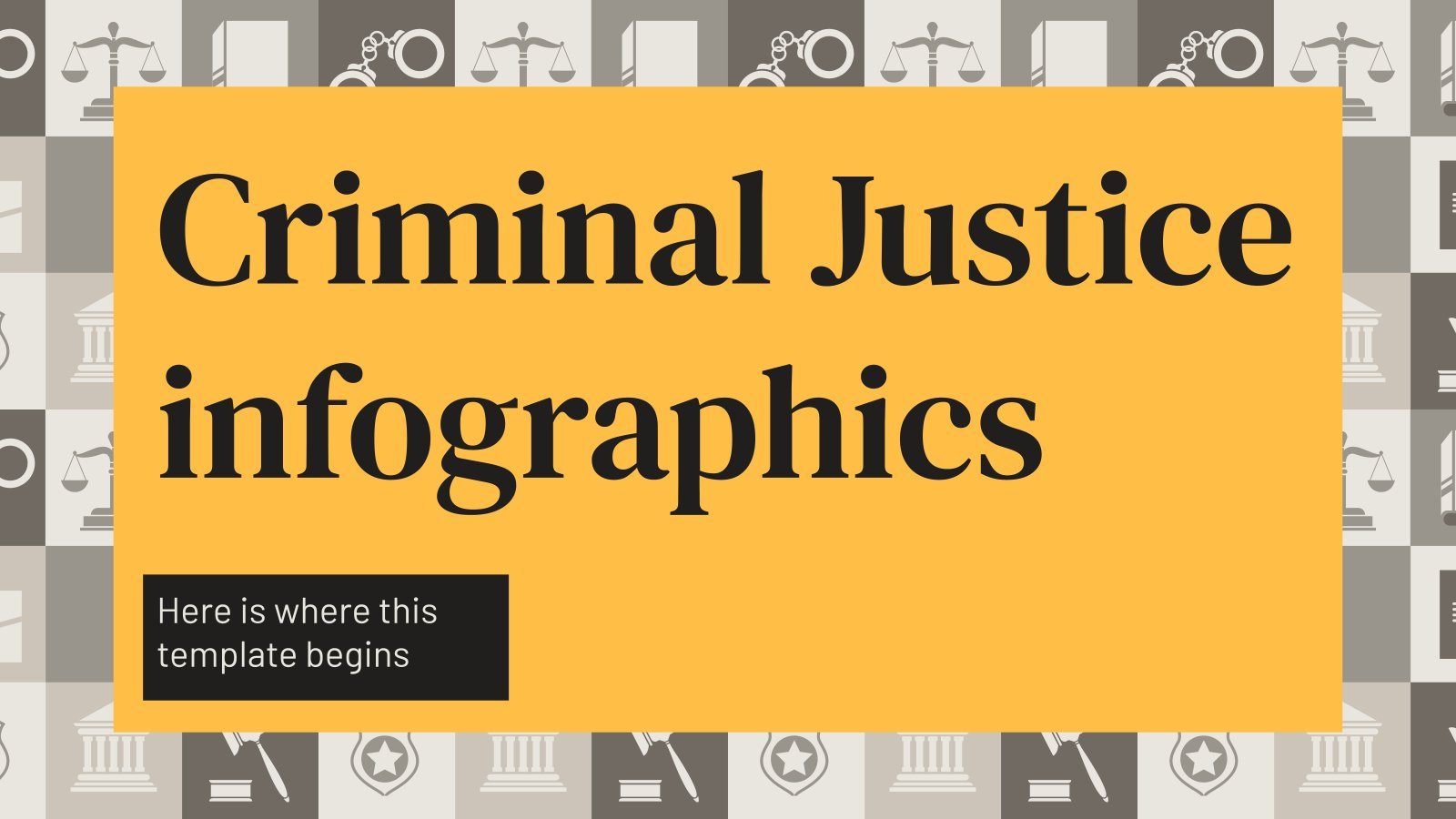 Criminal Justice infographics

Here is where this template begins