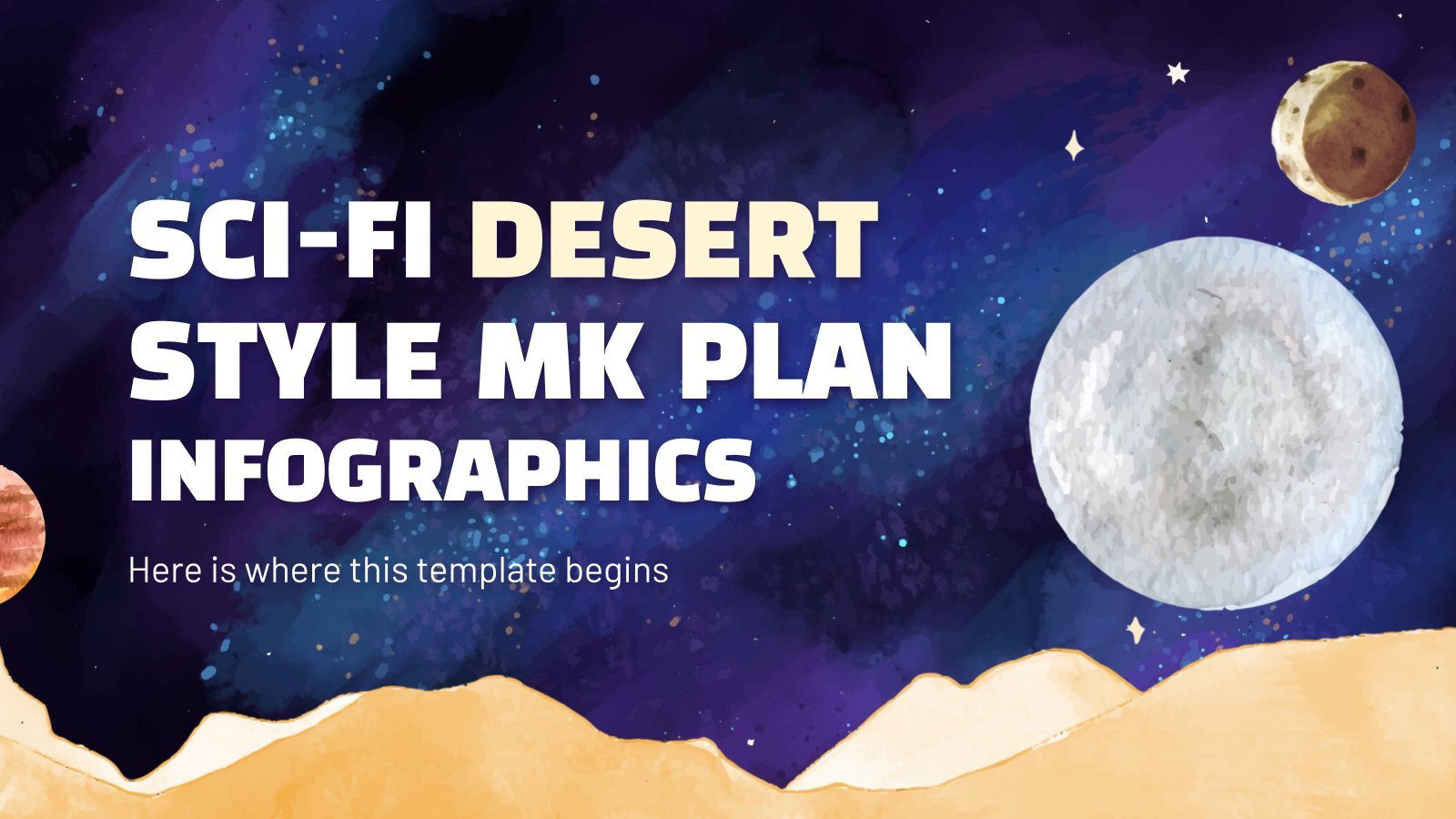 SCI-FI DESERT STYLE MK PLAN INFOGRAPHICS

Here is where this template begins