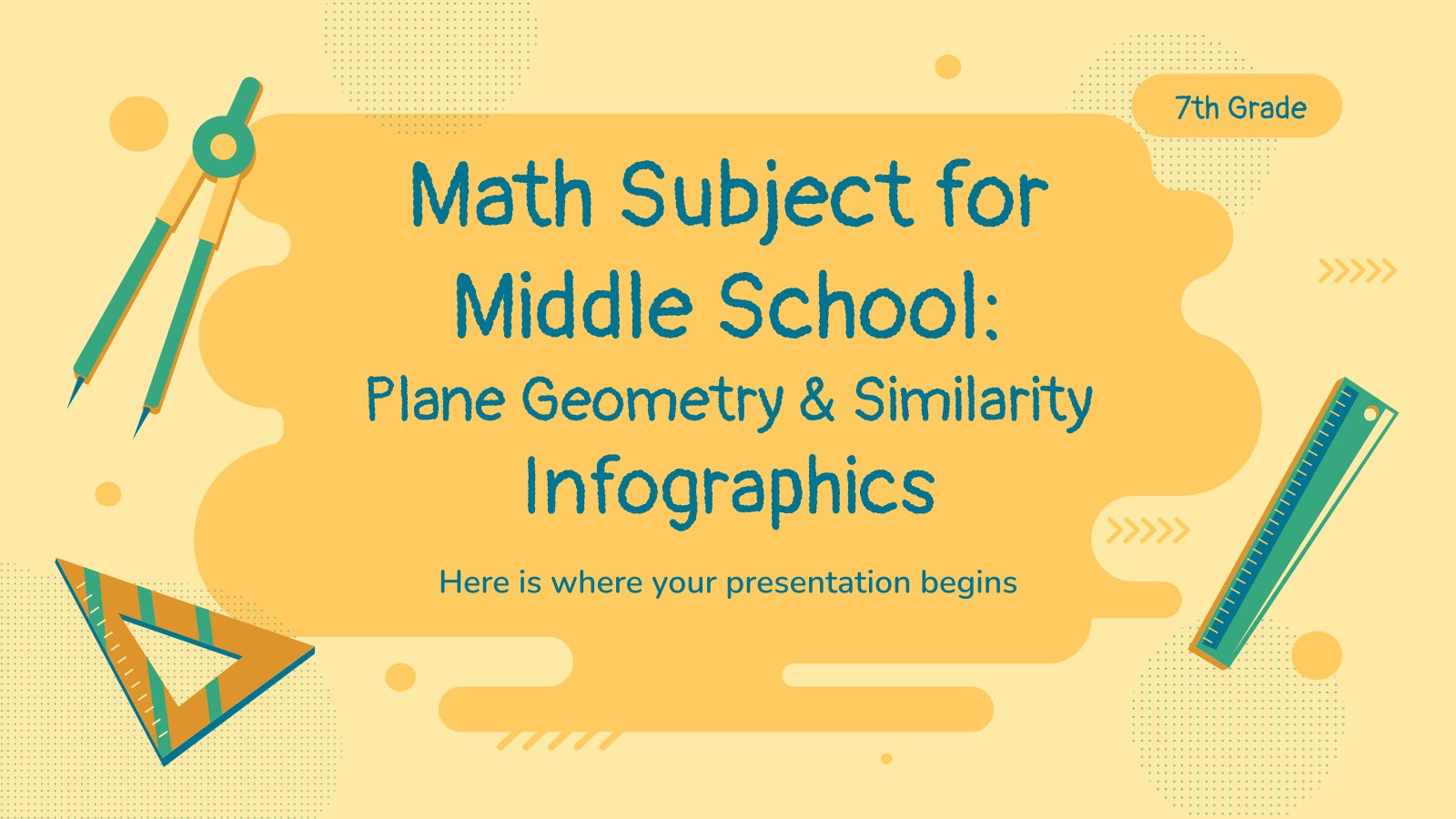 7th Grade

Math Subject for Middle School: Plane Geometry & Similarity Infographics

Here is where your presentation begins