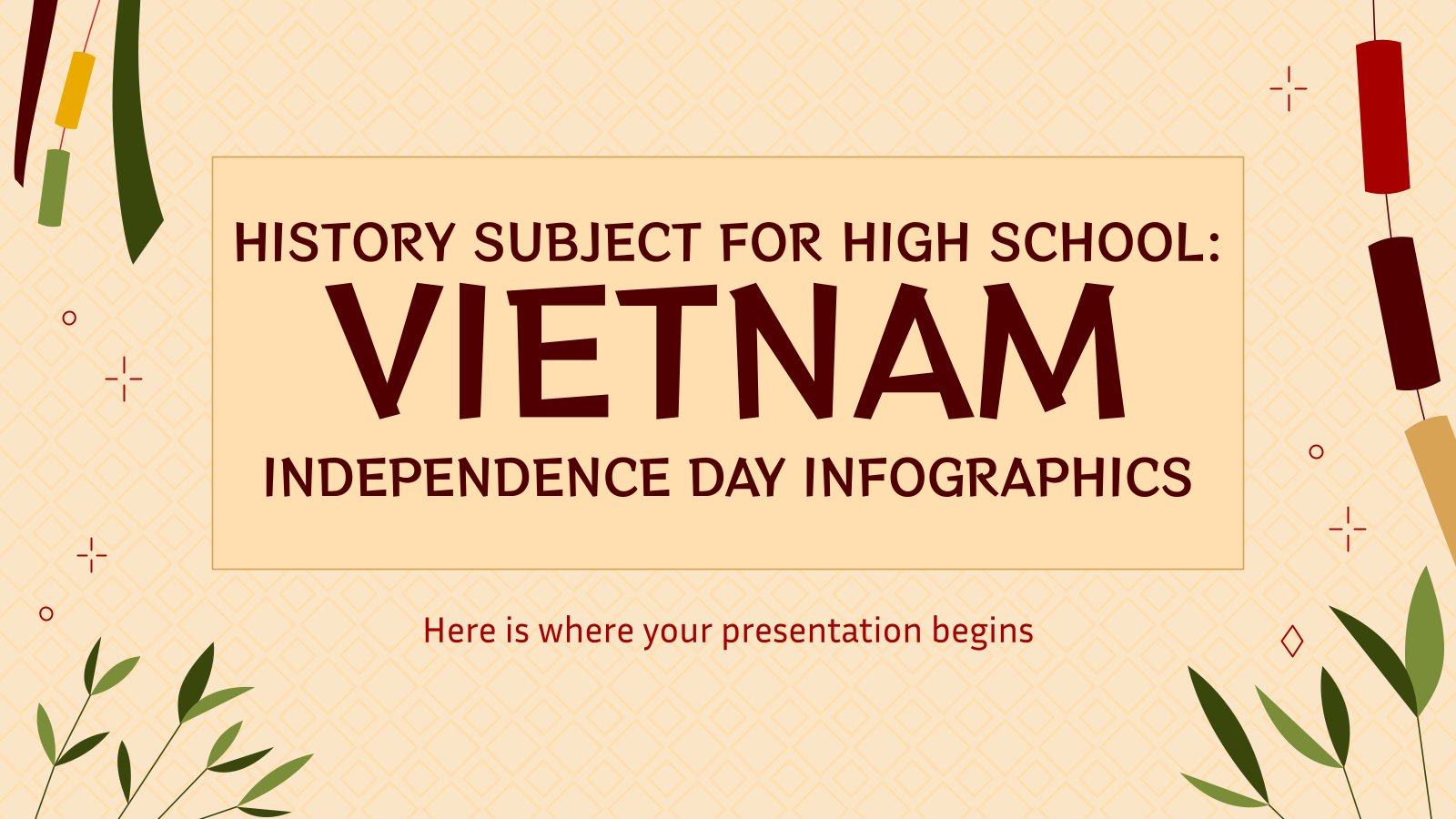 HISTORY SUBJECT FOR HIGH SCHOOL:
VIETNAM
INDEPENDENCE DAY INFOGRAPHICS

Here is where your presentation begins