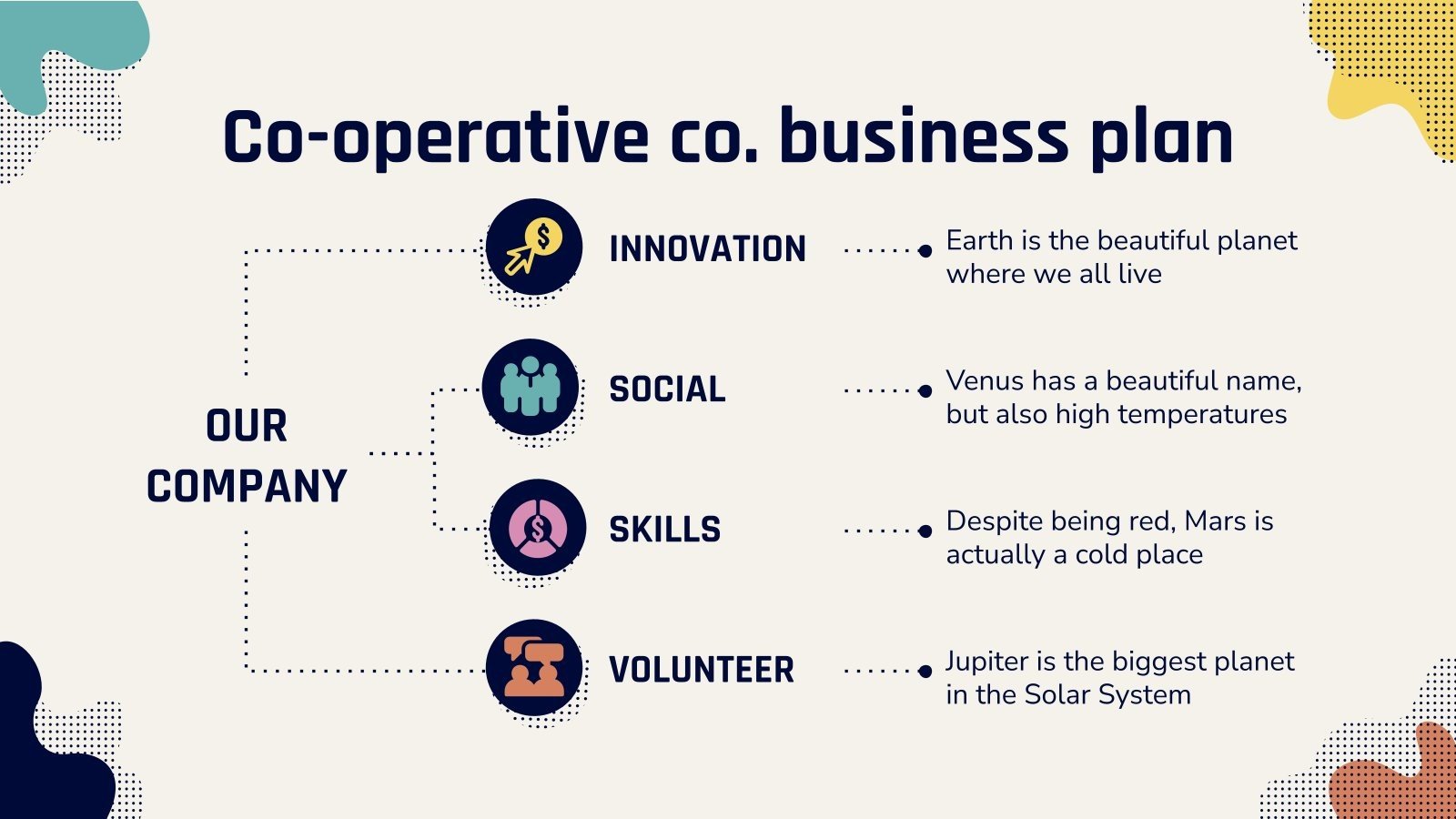 Co-operative co. business plan

OUR COMPANY

INNOVATION

Earth is the beautiful planet where we all live

SOCIAL

Venus has a beautiful name, but also high temperatures

SKILLS

Despite being red, Mars is actually a cold place

VOLUNTEER

Jupiter is the biggest planet in the Solar System