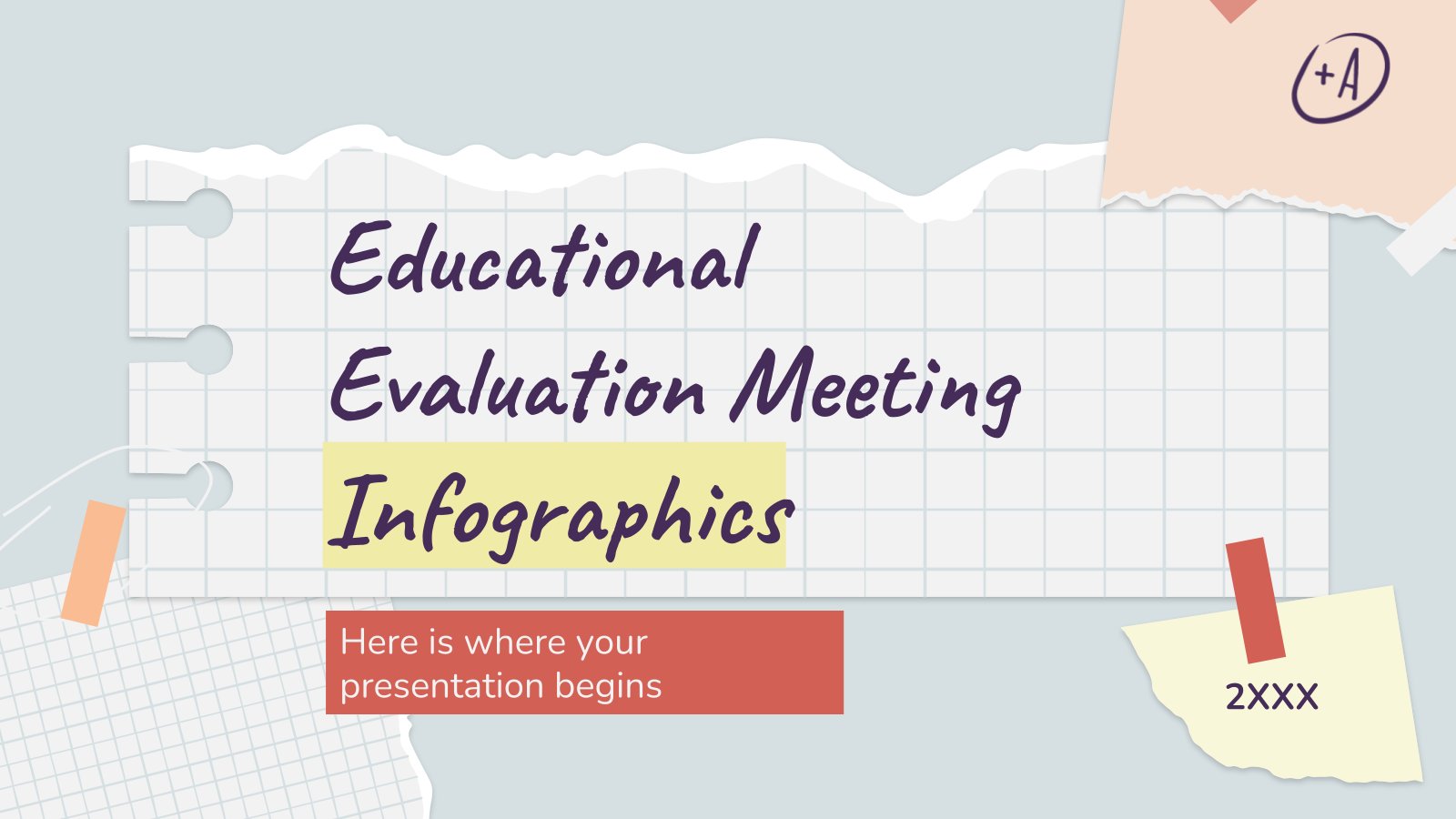 +A

Educational Evaluation Meeting Infographics

Here is where your presentation begins

2XXX