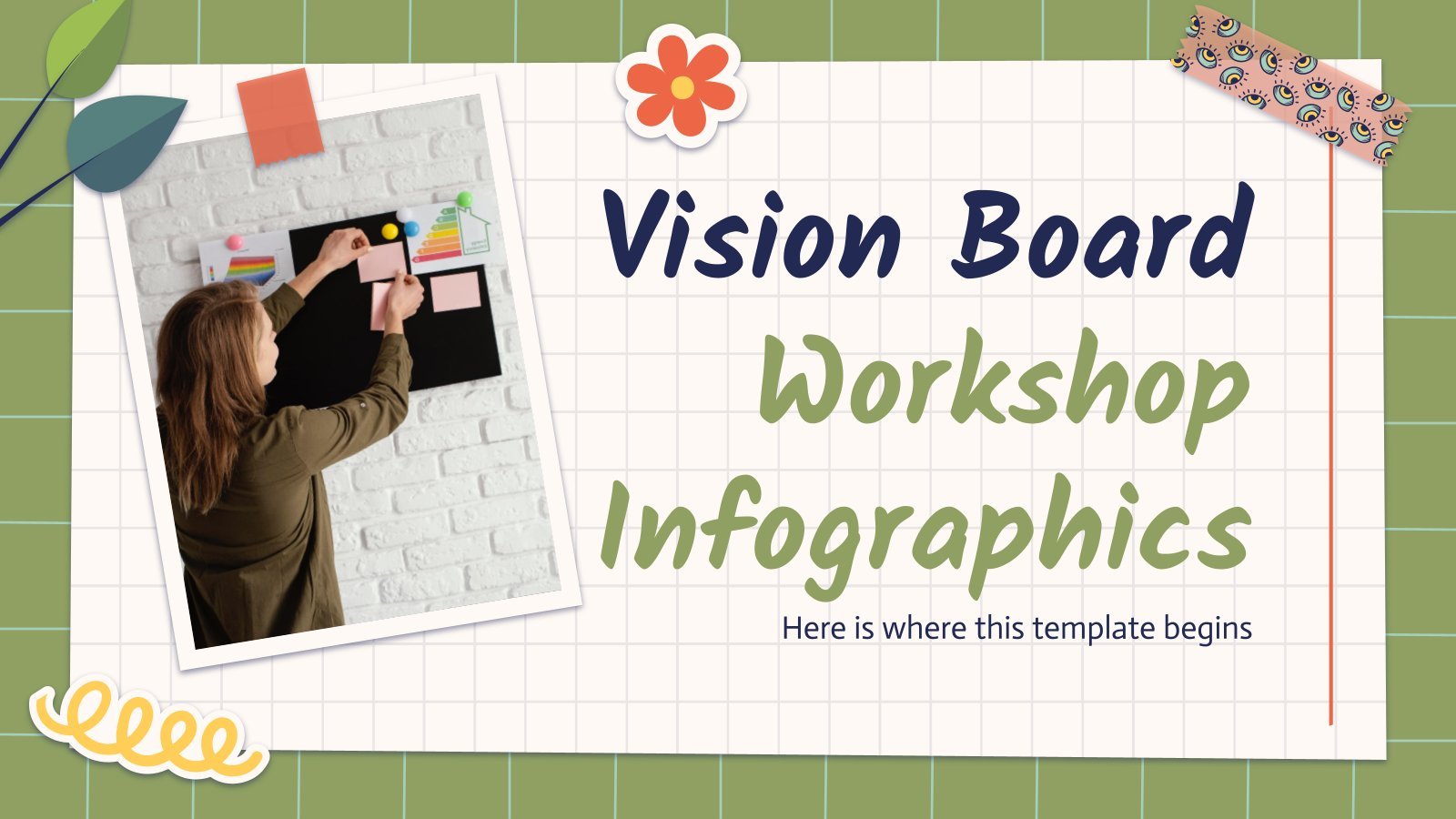 Vision Board Workshop Infographics

Here is where this template begins