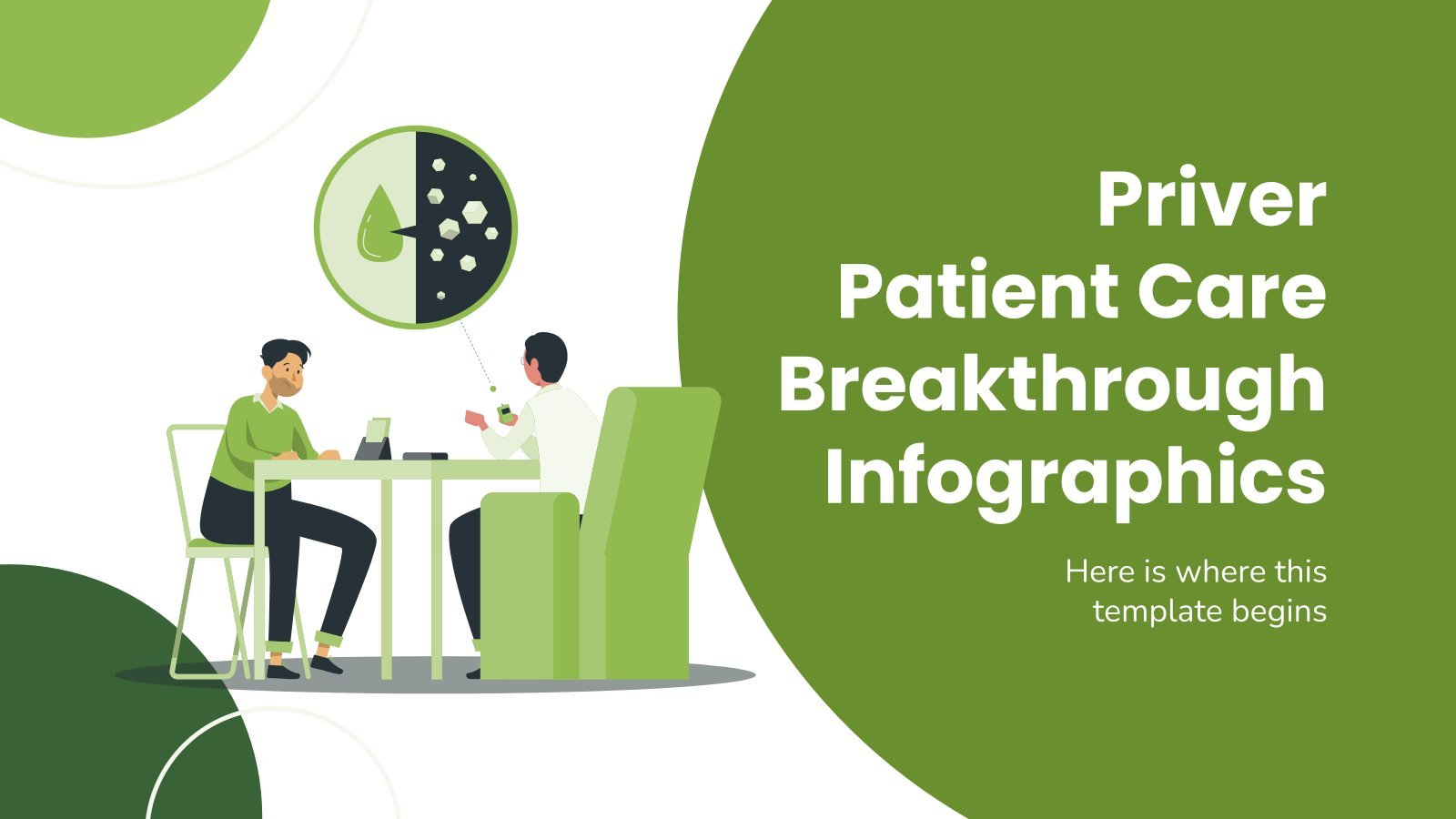 Priver Patient Care Breakthrough Infographics

Here is where this template begins