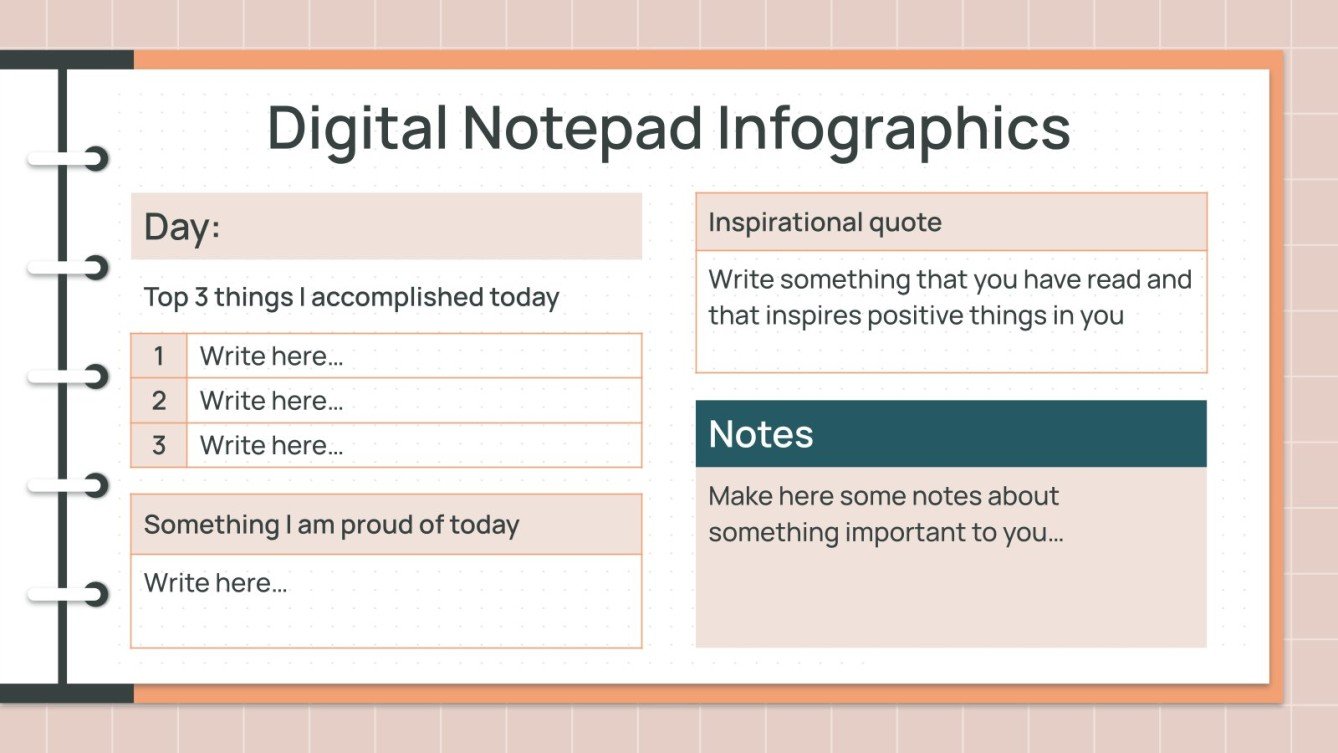 Digital Notepad Infographics

Day:

Top 3 things I accomplished today

| 1 | Write here… |
|---|---|
| 2 | Write here… |
| 3 | Write here… |

Something I am proud of today

Write here…

Inspirational quote

Write something that you have read and that inspires positive things in you

Notes

Make here some notes about something important to you…