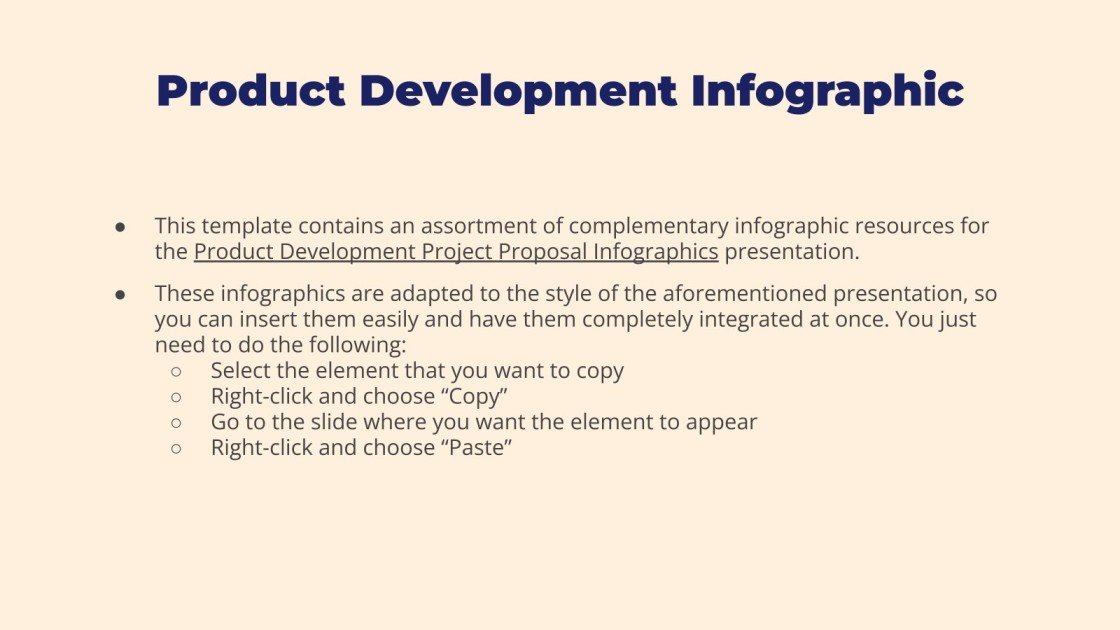 Product Development Infographic

● This template contains an assortment of complementary infographic resources for the Product Development Project Proposal Infographics presentation.

● These infographics are adapted to the style of the aforementioned presentation, so you can insert them easily and have them completely integrated at once. You just need to do the following:
○ Select the element that you want to copy
○ Right-click and choose “Copy”
○ Go to the slide where you want the element to appear
○ Right-click and choose “Paste”