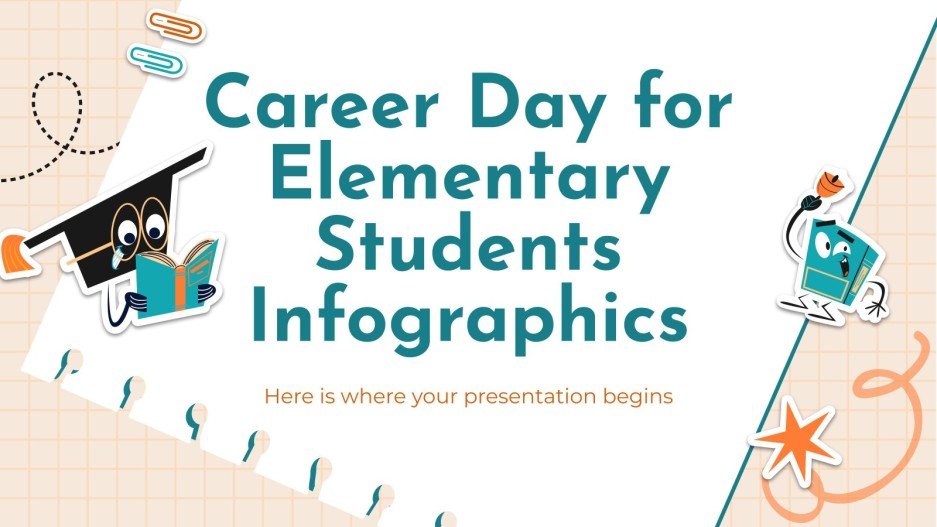 Career Day for Elementary Students Infographics

Here is where your presentation begins