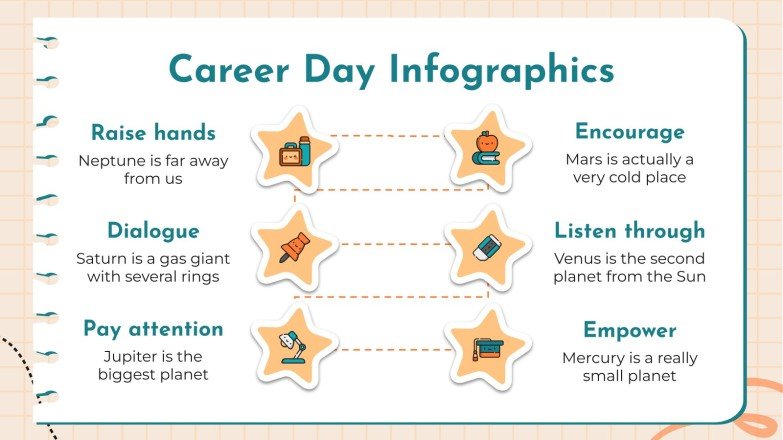 Career Day Infographics

Raise hands
Neptune is far away from us

Dialogue
Saturn is a gas giant with several rings

Pay attention
Jupiter is the biggest planet

Encourage
Mars is actually a very cold place

Listen through
Venus is the second planet from the Sun

Empower
Mercury is a really small planet