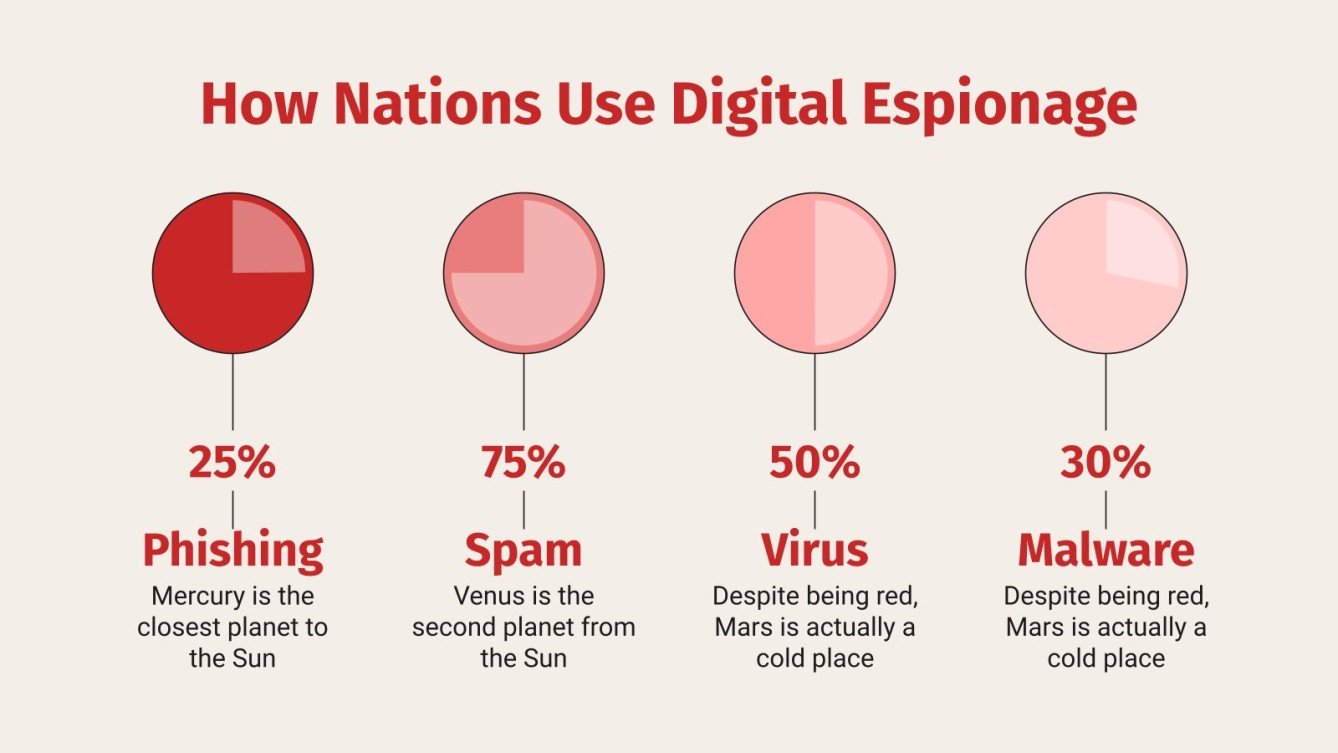 How Nations Use Digital Espionage

25%

Phishing

Mercury is the closest planet to the Sun

75%

Spam

Venus is the second planet from the Sun

50%

Virus

Despite being red, Mars is actually a cold place

30%

Malware

Despite being red, Mars is actually a cold place