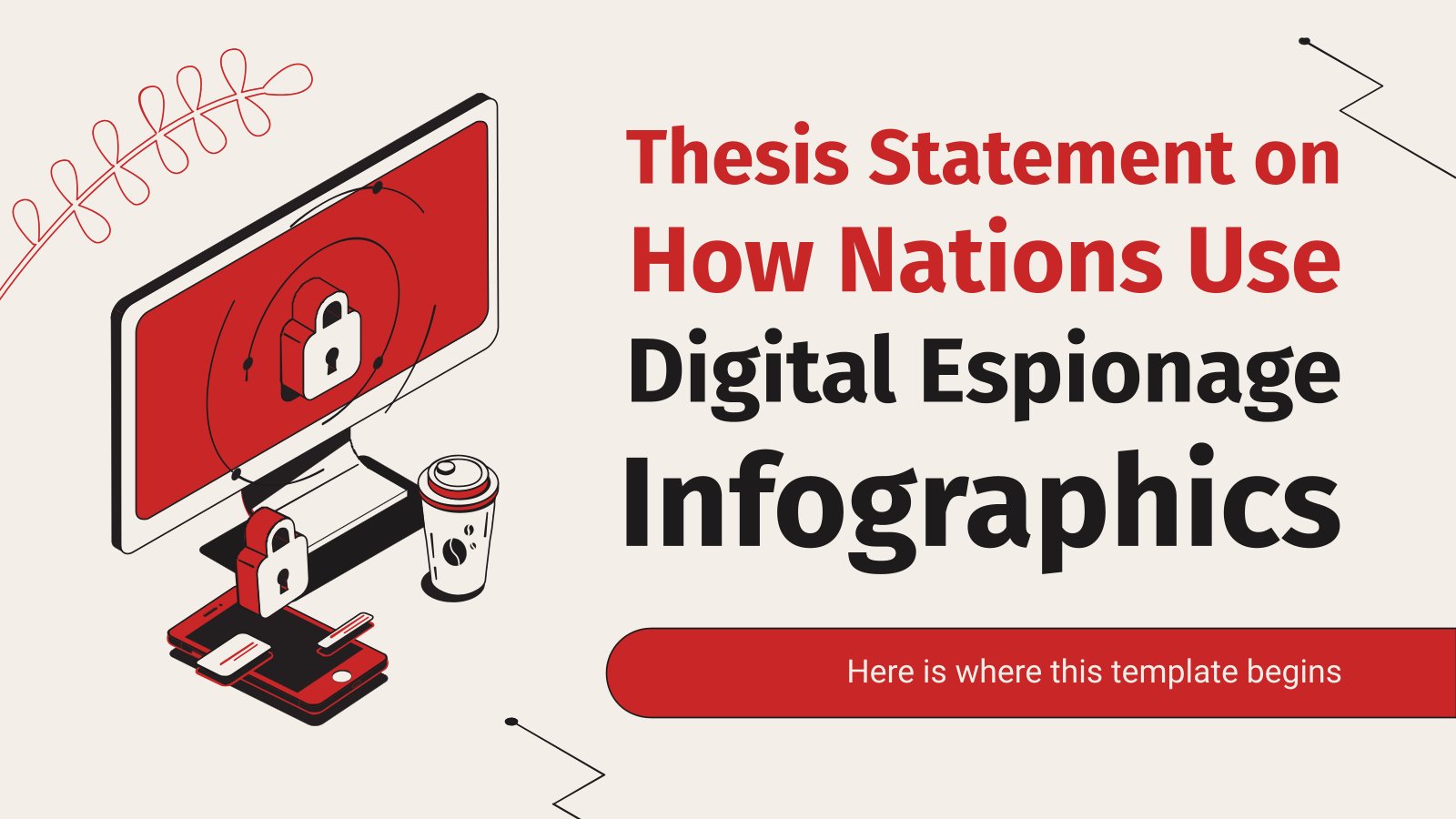 Thesis Statement on How Nations Use Digital Espionage Infographics

Here is where this template begins