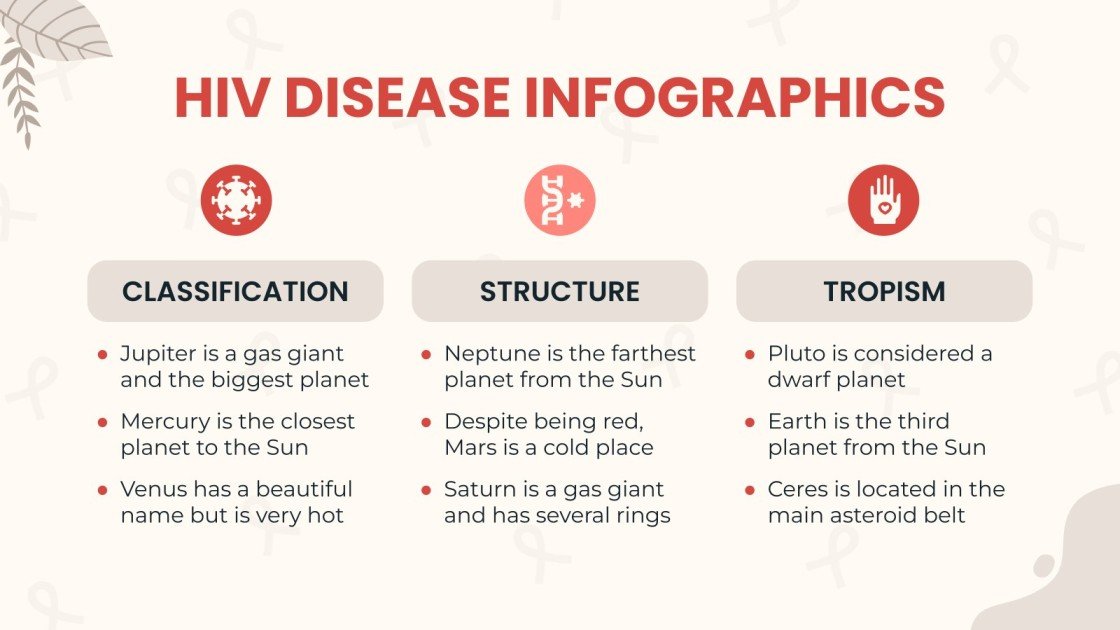 HIV DISEASE INFOGRAPHICS

CLASSIFICATION

- Jupiter is a gas giant and the biggest planet
- Mercury is the closest planet to the Sun
- Venus has a beautiful name but is very hot

STRUCTURE

- Neptune is the farthest planet from the Sun
- Despite being red, Mars is a cold place
- Saturn is a gas giant and has several rings

TROPISM

- Pluto is considered a dwarf planet
- Earth is the third planet from the Sun
- Ceres is located in the main asteroid belt