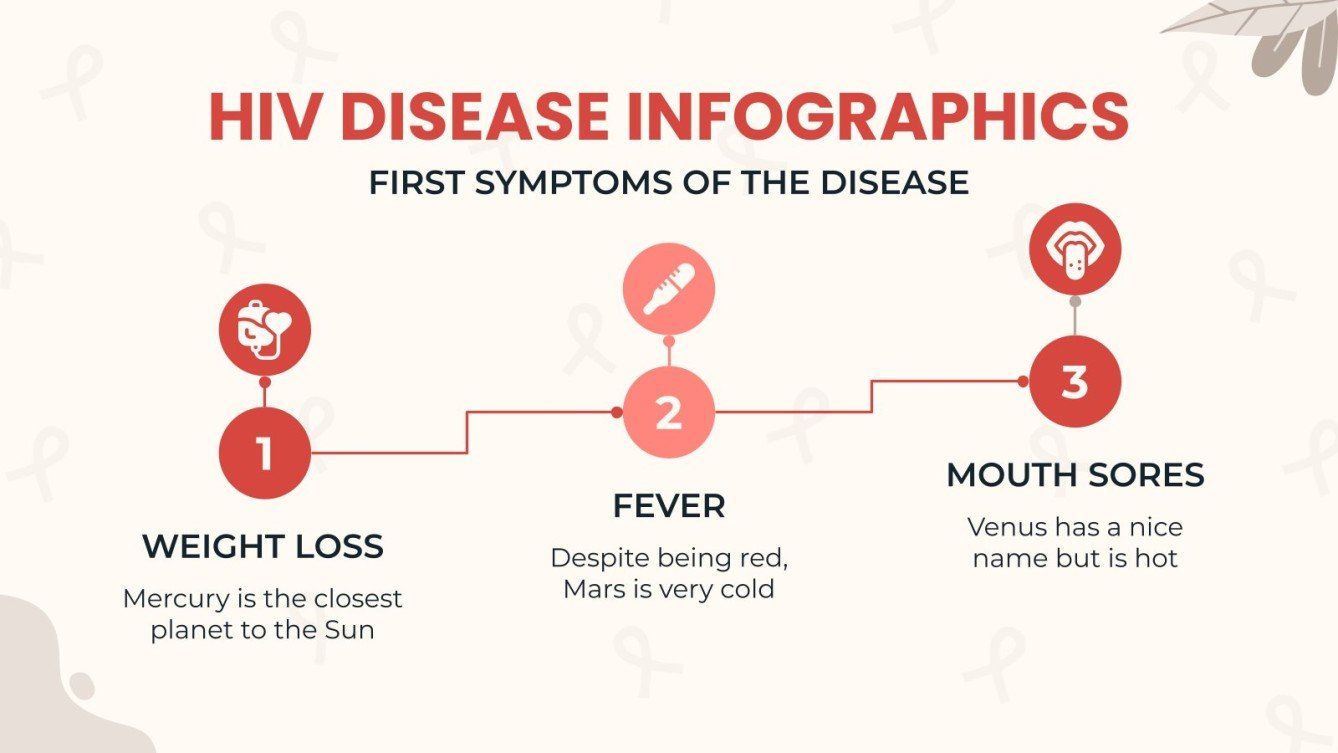 HIV DISEASE INFOGRAPHICS

FIRST SYMPTOMS OF THE DISEASE

1

WEIGHT LOSS

Mercury is the closest planet to the Sun

2

FEVER

Despite being red, Mars is very cold

3

MOUTH SORES

Venus has a nice name but is hot