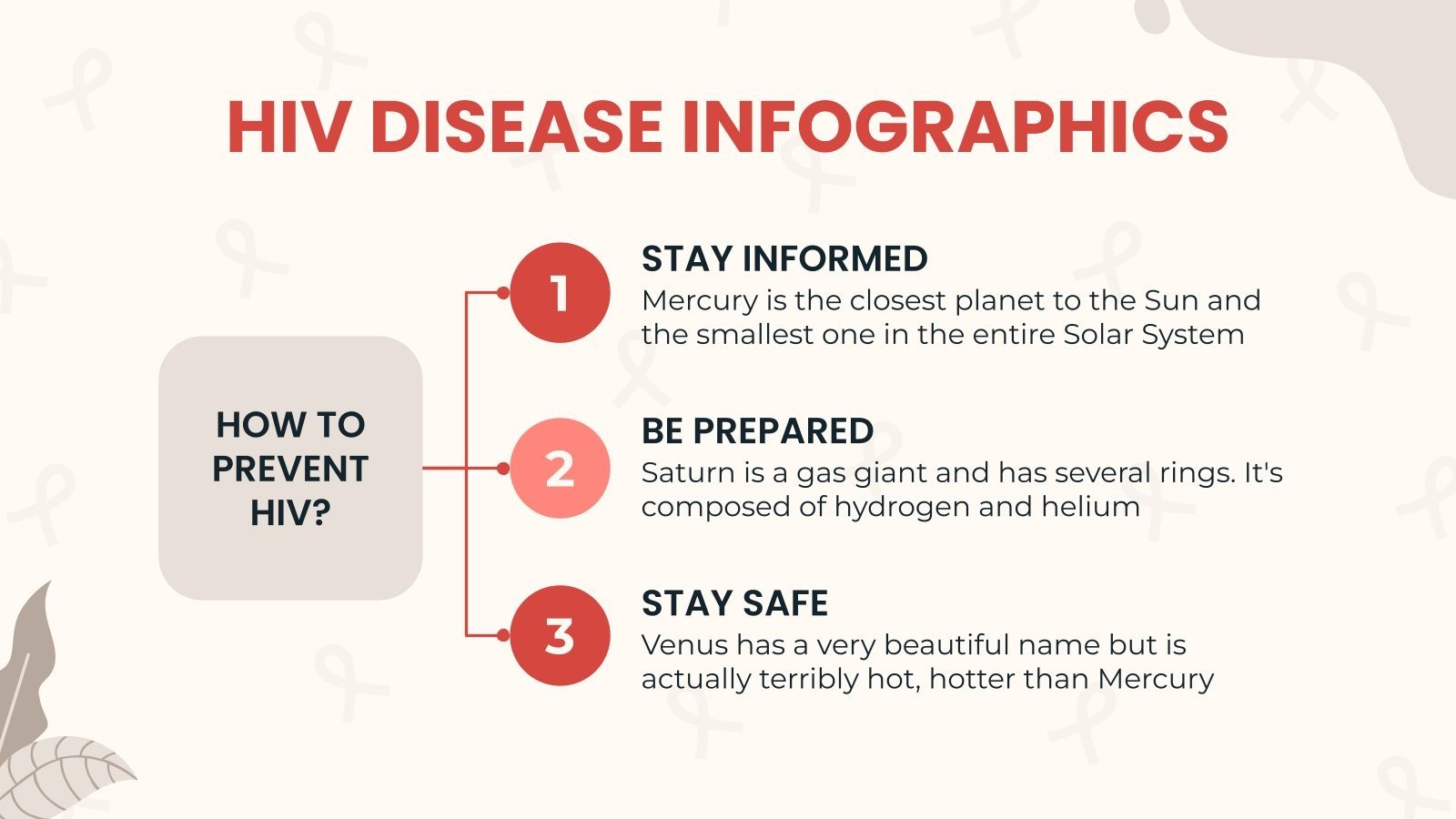 HIV DISEASE INFOGRAPHICS

HOW TO PREVENT HIV?

1

STAY INFORMED

Mercury is the closest planet to the Sun and the smallest one in the entire Solar System

2

BE PREPARED

Saturn is a gas giant and has several rings. It's composed of hydrogen and helium

3

STAY SAFE

Venus has a very beautiful name but is actually terribly hot, hotter than Mercury