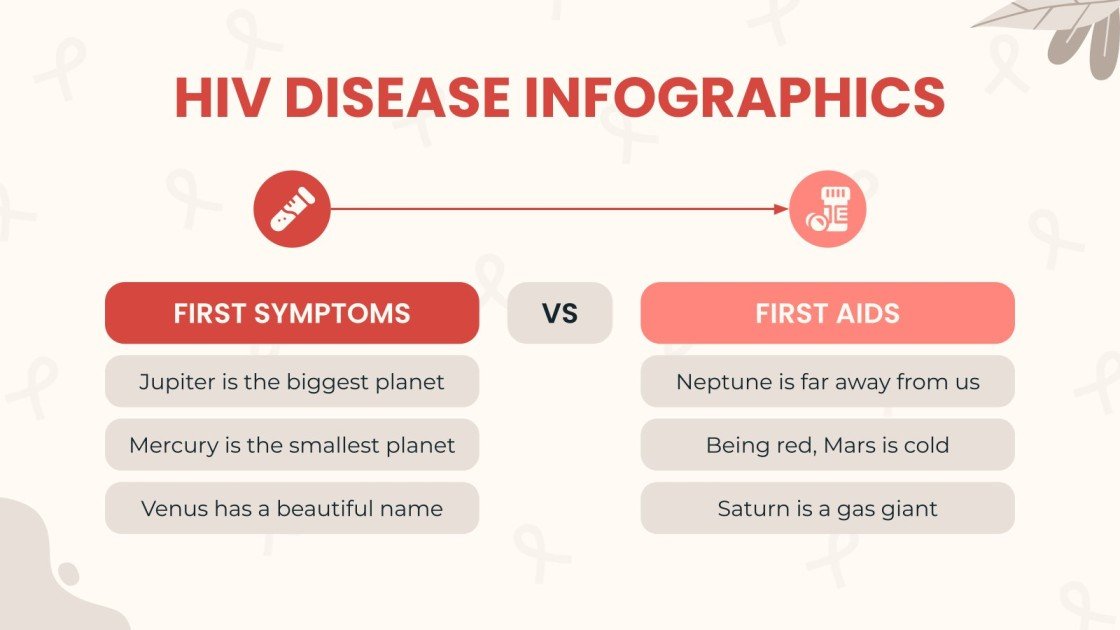 HIV DISEASE INFOGRAPHICS

FIRST SYMPTOMS

Jupiter is the biggest planet

Mercury is the smallest planet

Venus has a beautiful name

VS

FIRST AIDS

Neptune is far away from us

Being red, Mars is cold

Saturn is a gas giant