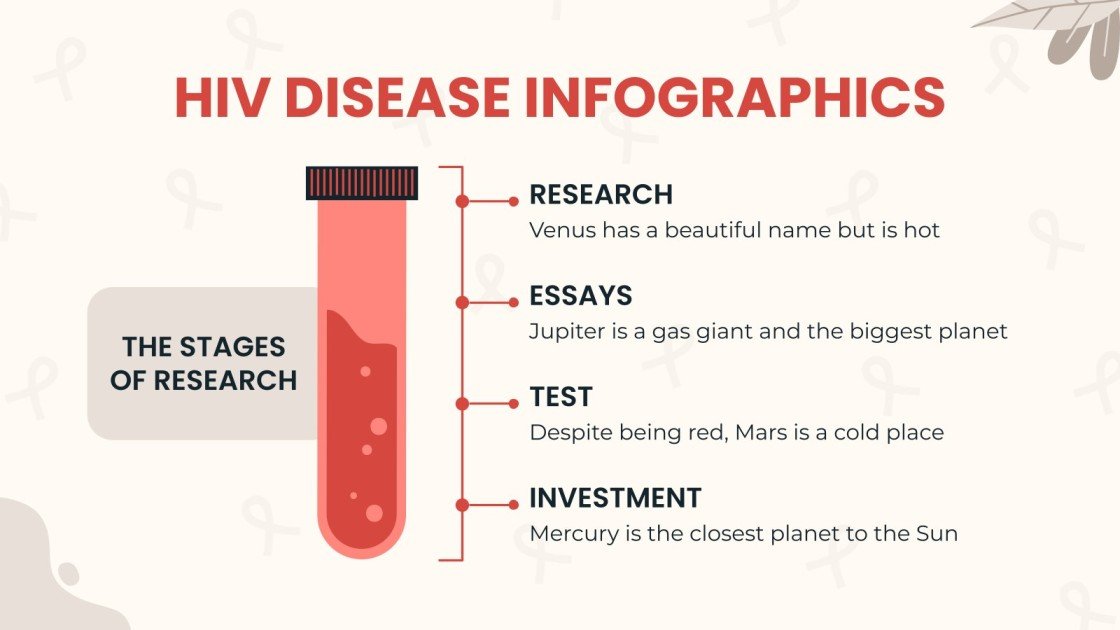 HIV DISEASE INFOGRAPHICS

THE STAGES OF RESEARCH

RESEARCH
Venus has a beautiful name but is hot

ESSAYS
Jupiter is a gas giant and the biggest planet

TEST
Despite being red, Mars is a cold place

INVESTMENT
Mercury is the closest planet to the Sun