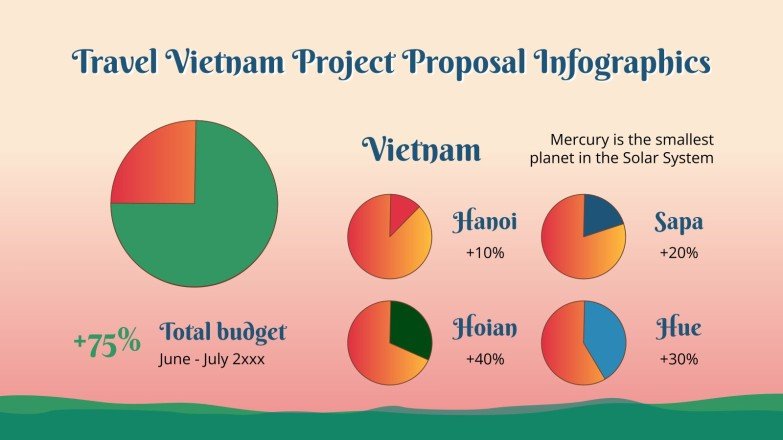 Travel Vietnam Project Proposal Infographics

+75%

Total budget

June - July 2xxx

Vietnam

Mercury is the smallest planet in the Solar System

Hanoi

+10%

Sapa

+20%

Hoian

+40%

Hue

+30%