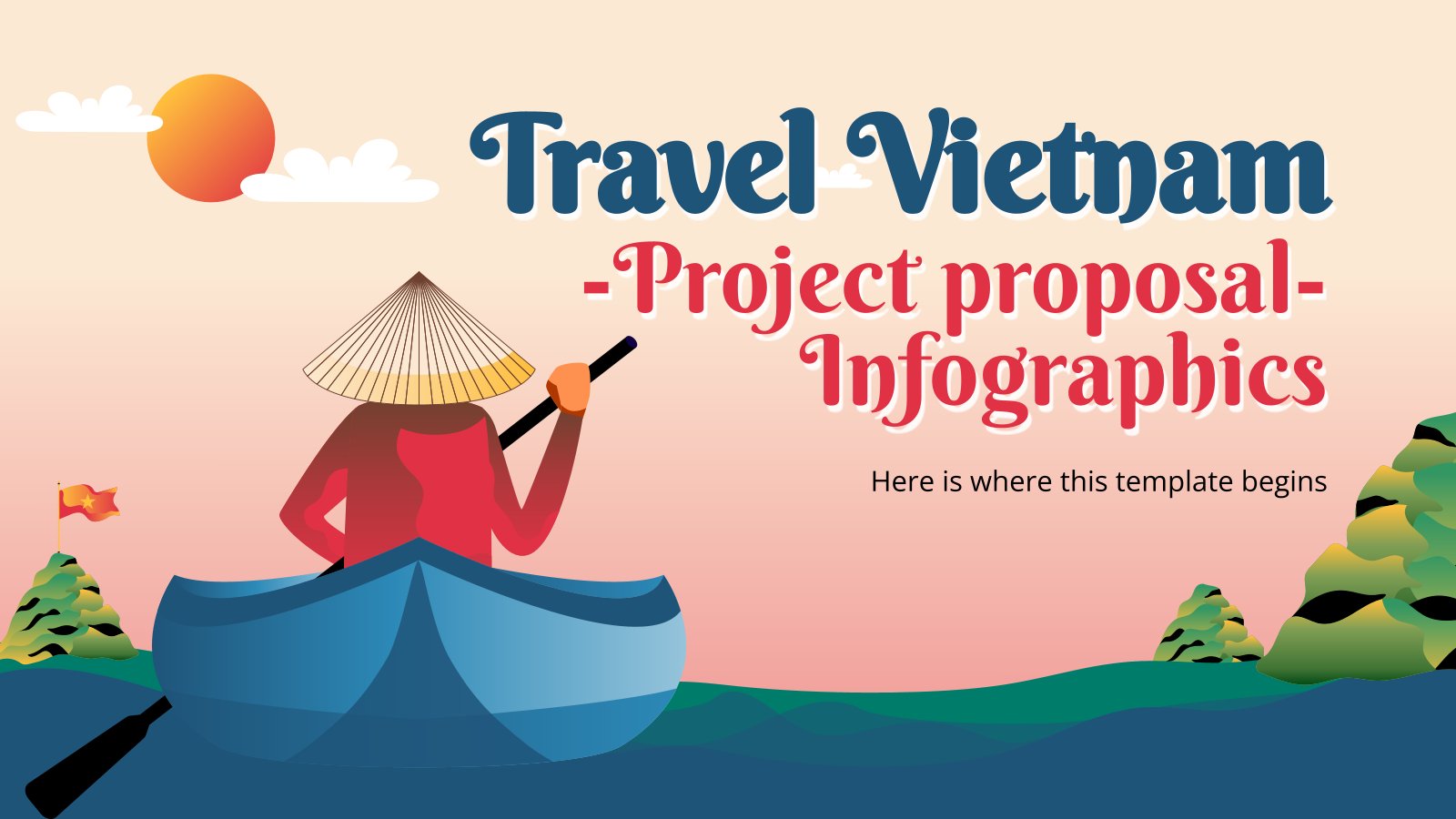 Travel Vietnam
-Project proposal-
Infographics

Here is where this template begins