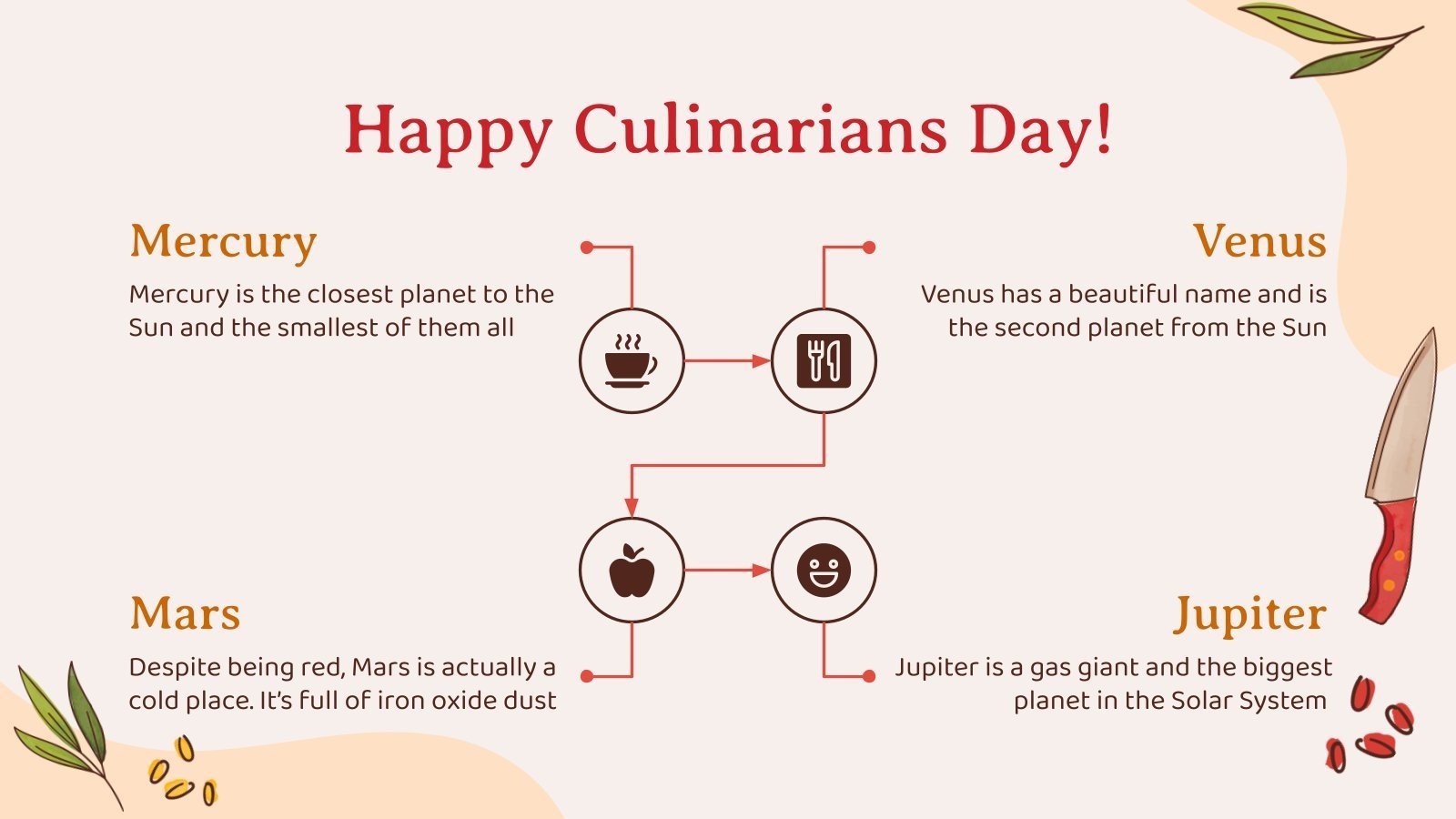 Happy Culinarians Day!

Mercury

Mercury is the closest planet to the Sun and the smallest of them all

Venus

Venus has a beautiful name and is the second planet from the Sun

Mars

Despite being red, Mars is actually a cold place. It's full of iron oxide dust

Jupiter

Jupiter is a gas giant and the biggest planet in the Solar System