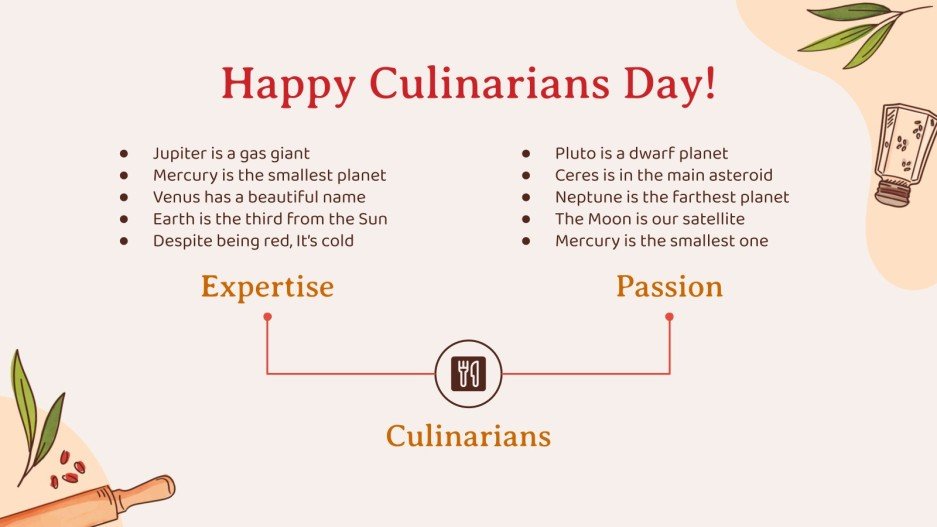 Happy Culinarians Day!

- Jupiter is a gas giant
- Mercury is the smallest planet
- Venus has a beautiful name
- Earth is the third from the Sun
- Despite being red, It's cold

Expertise

- Pluto is a dwarf planet
- Ceres is in the main asteroid
- Neptune is the farthest planet
- The Moon is our satellite
- Mercury is the smallest one

Passion

Culinarians