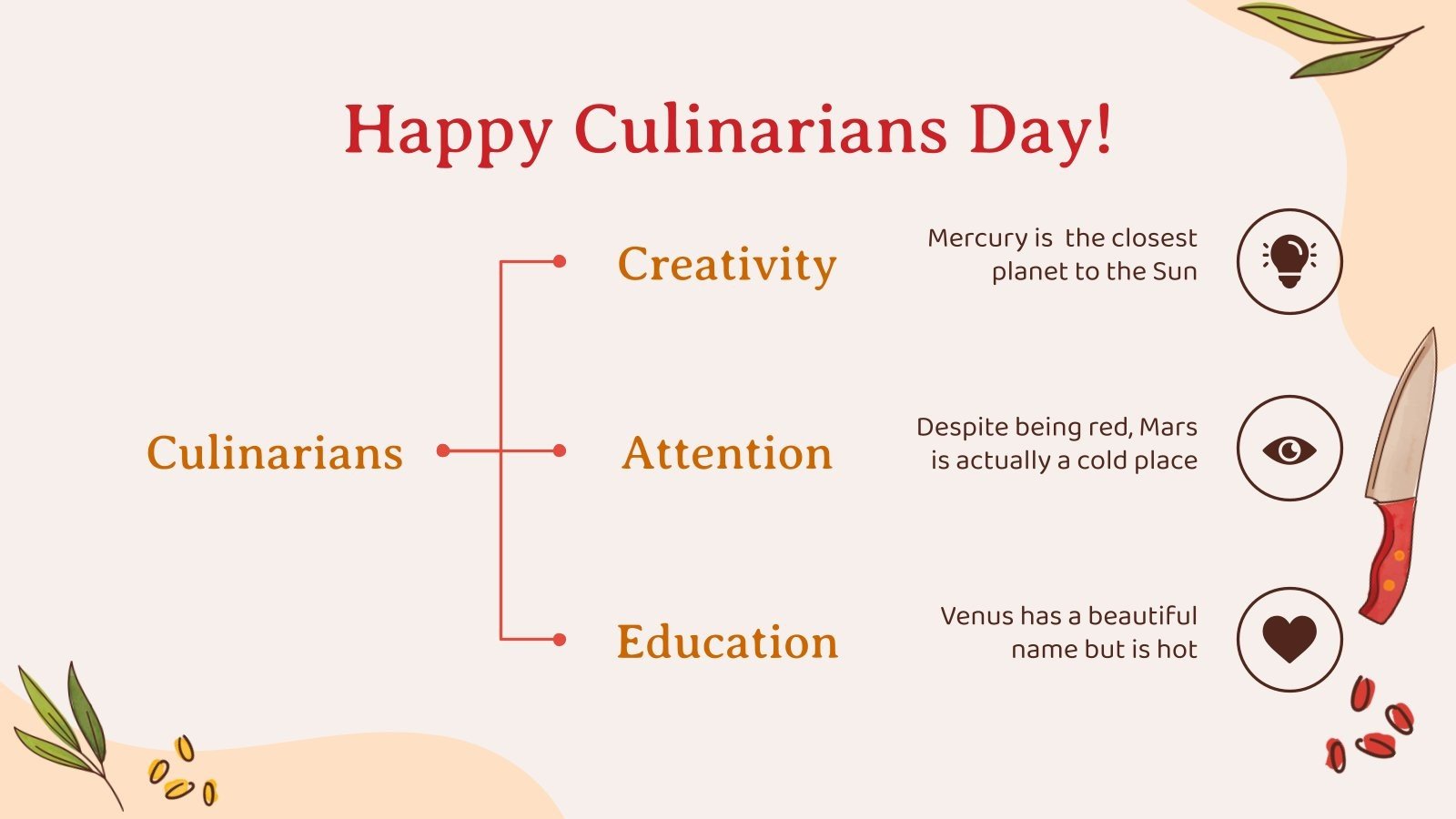 Happy Culinarians Day!

Culinarians

Creativity

Mercury is the closest planet to the Sun

Attention

Despite being red, Mars is actually a cold place

Education

Venus has a beautiful name but is hot