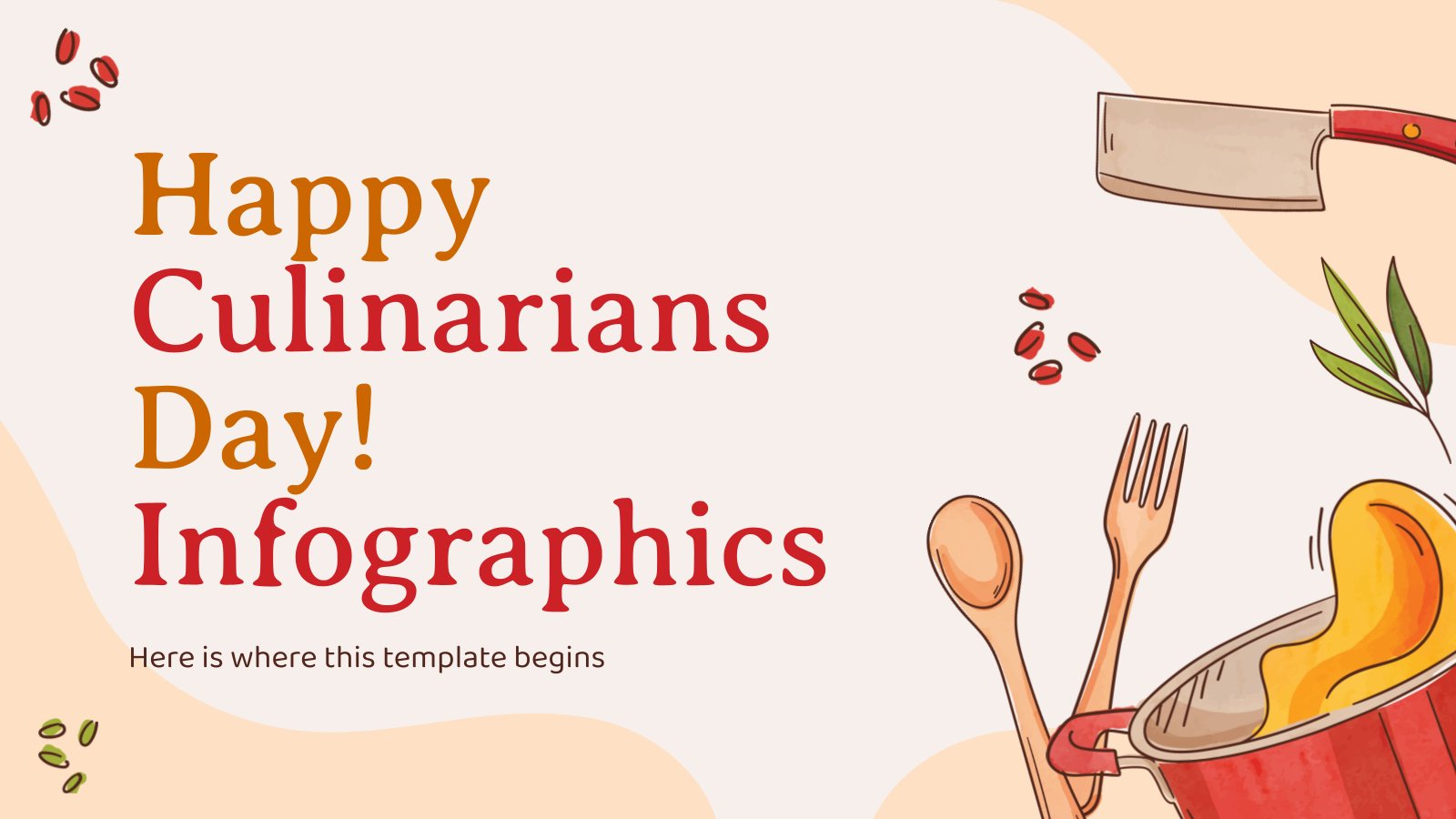 Happy Culinarians Day! Infographics

Here is where this template begins