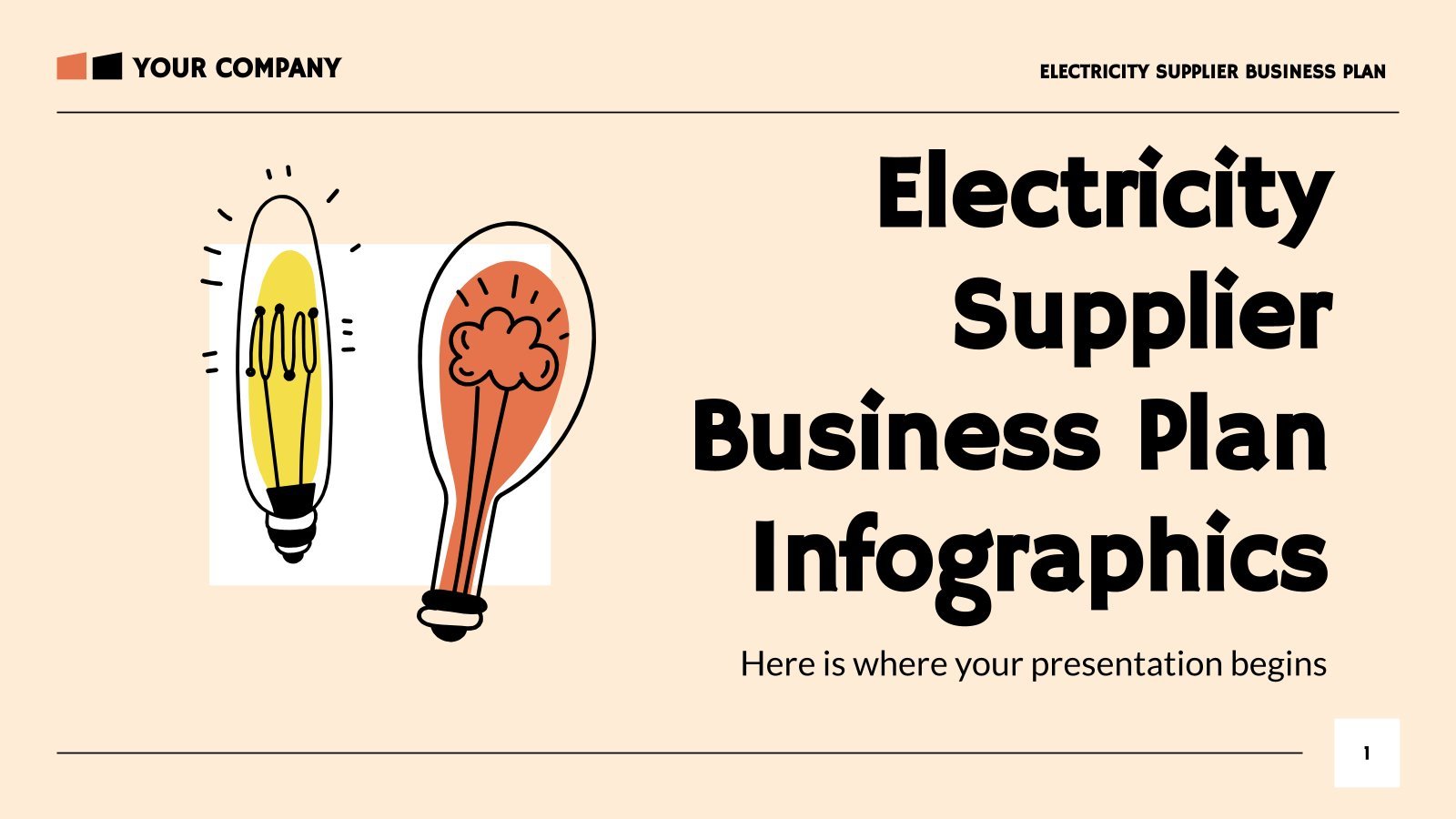 YOUR COMPANY

ELECTRICITY SUPPLIER BUSINESS PLAN

Electricity Supplier Business Plan Infographics

Here is where your presentation begins

1