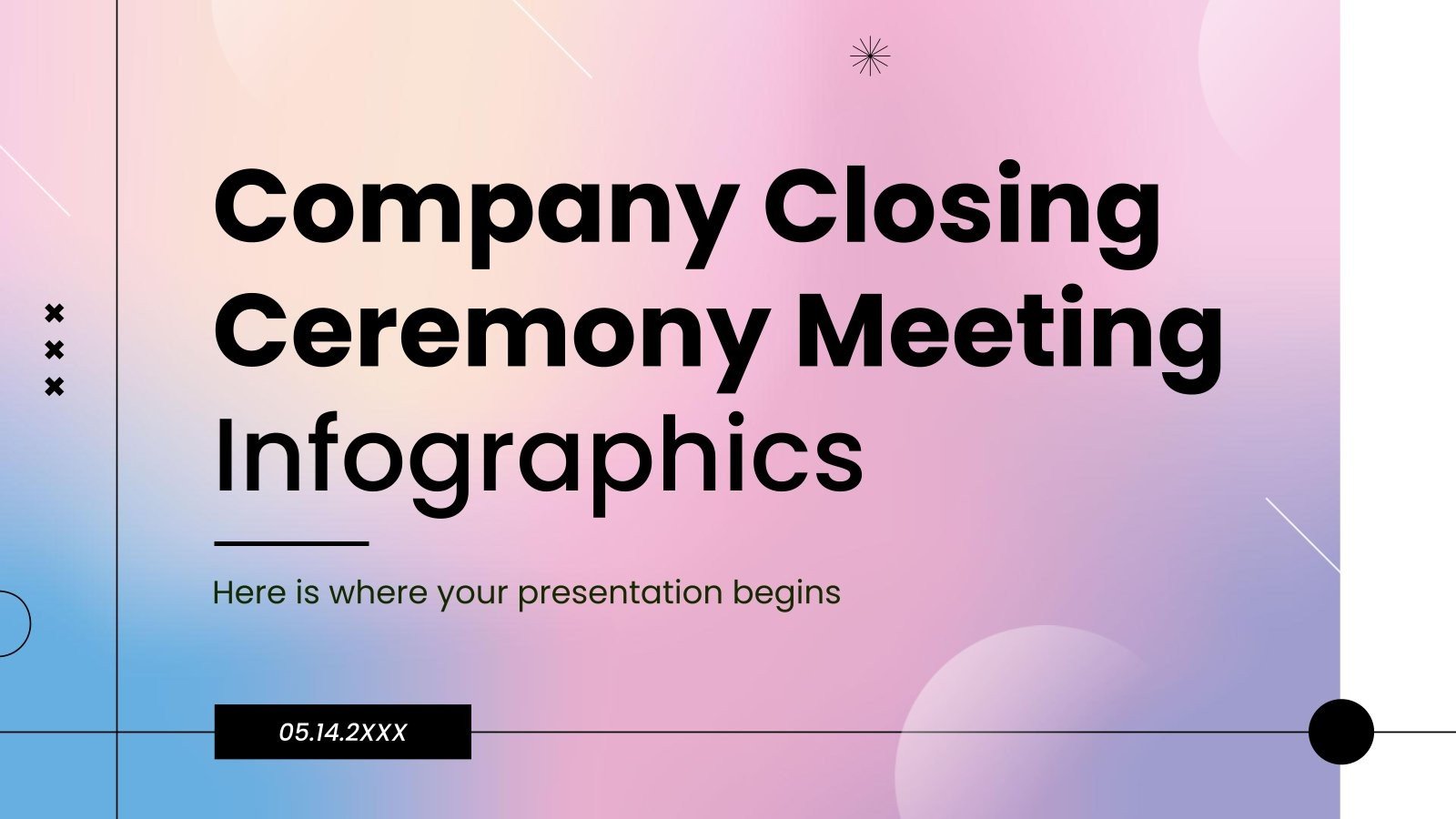 Company Closing Ceremony Meeting Infographics

Here is where your presentation begins

05.14.2XXX