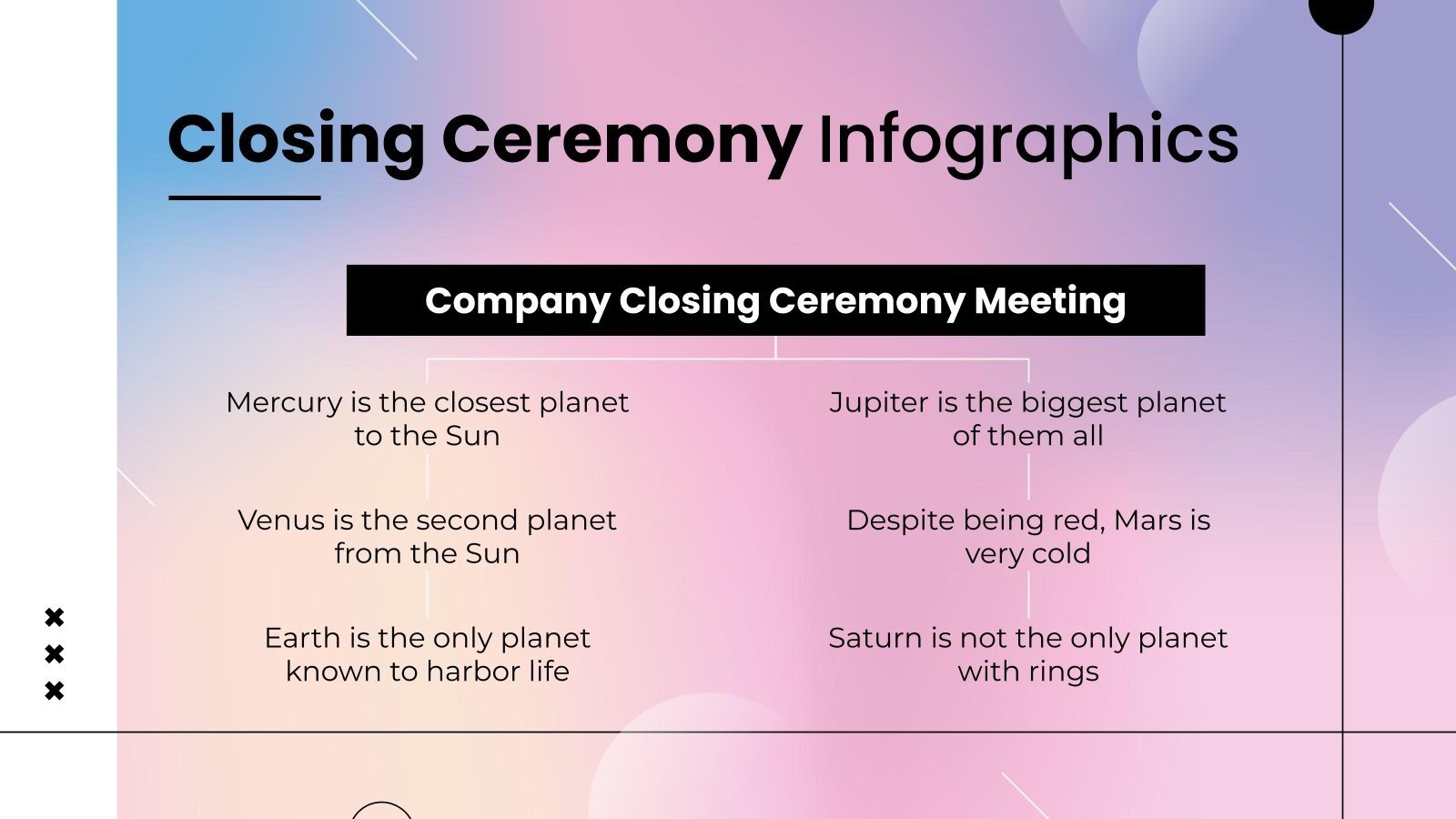 Closing Ceremony Infographics

Company Closing Ceremony Meeting

Mercury is the closest planet to the Sun

Venus is the second planet from the Sun

Earth is the only planet known to harbor life

Jupiter is the biggest planet of them all

Despite being red, Mars is very cold

Saturn is not the only planet with rings