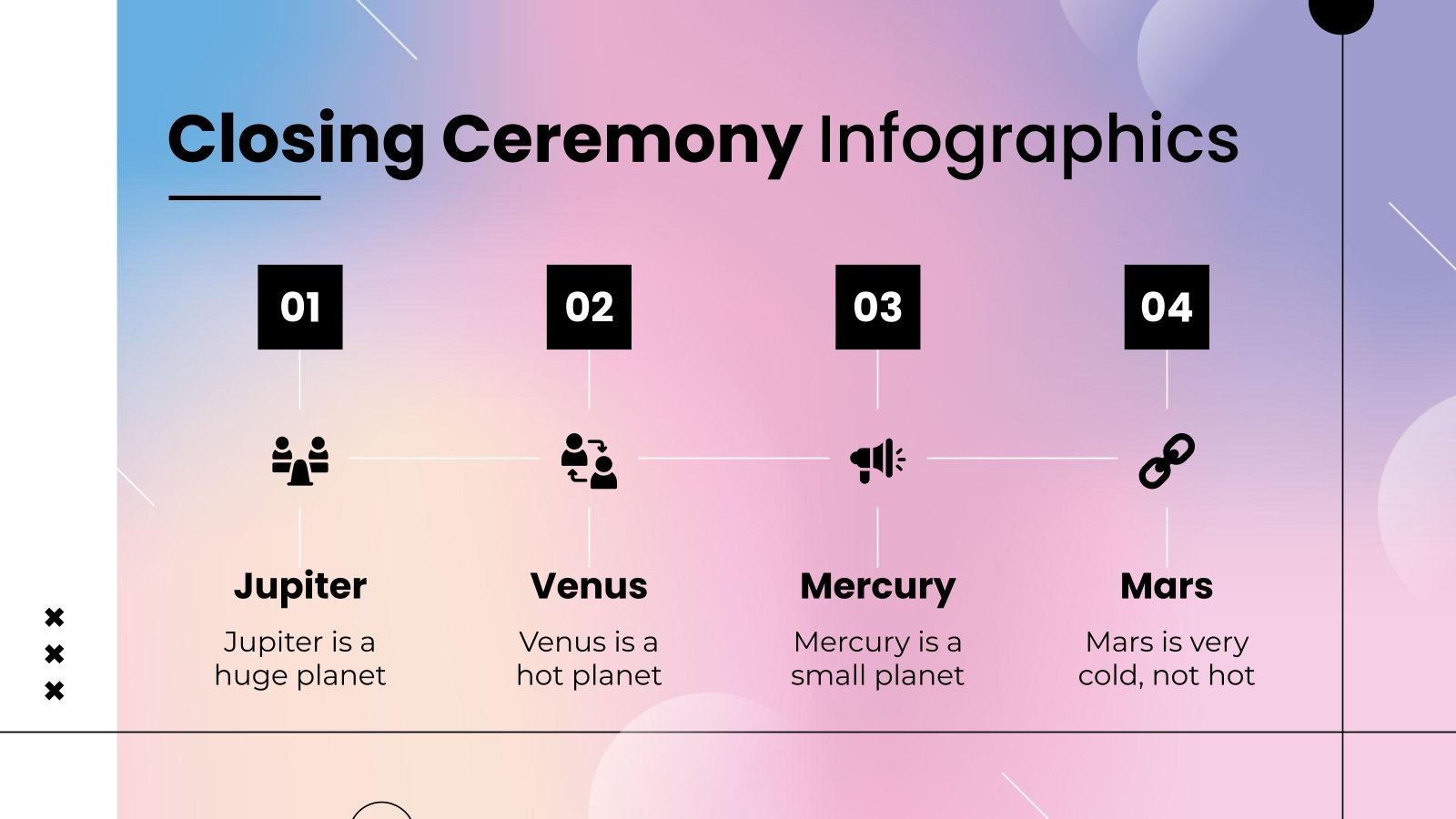 Closing Ceremony Infographics

01

Jupiter

Jupiter is a huge planet

02

Venus

Venus is a hot planet

03

Mercury

Mercury is a small planet

04

Mars

Mars is very cold, not hot