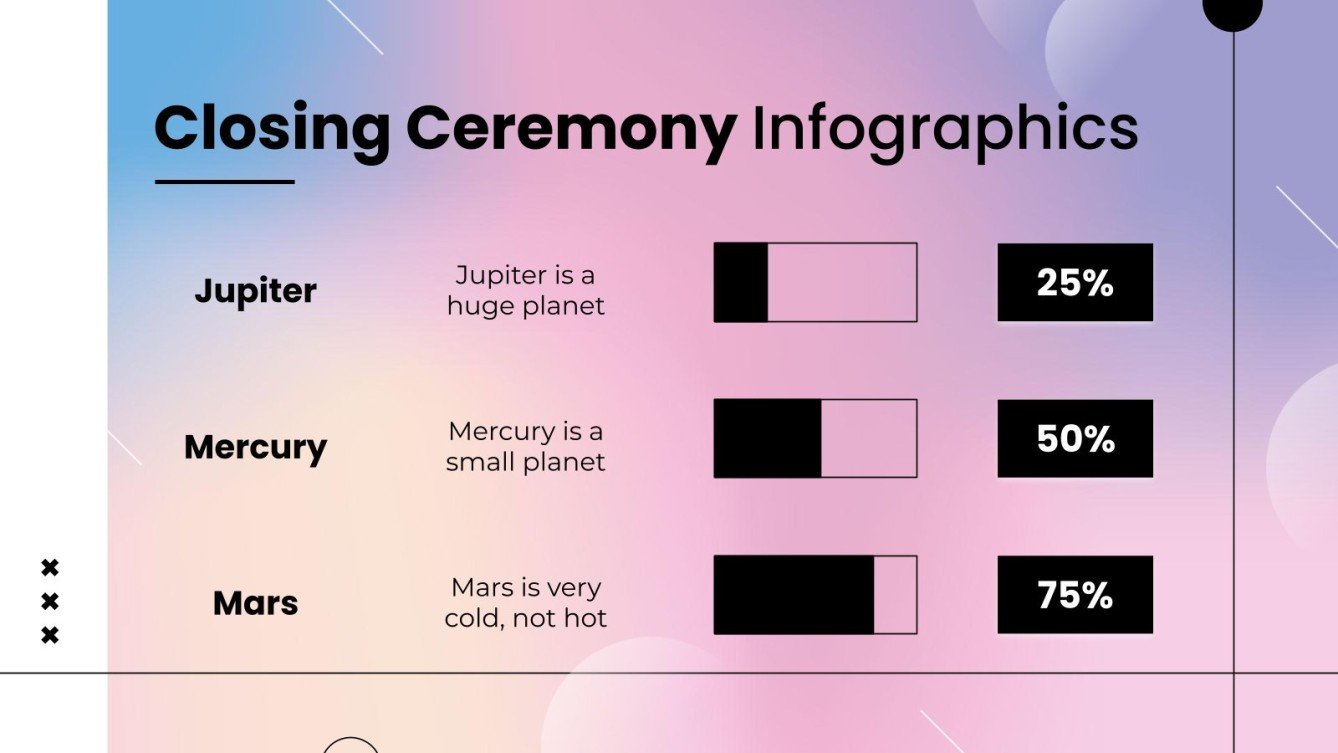 Closing Ceremony Infographics

Jupiter

Jupiter is a huge planet

25%

Mercury

Mercury is a small planet

50%

Mars

Mars is very cold, not hot

75%