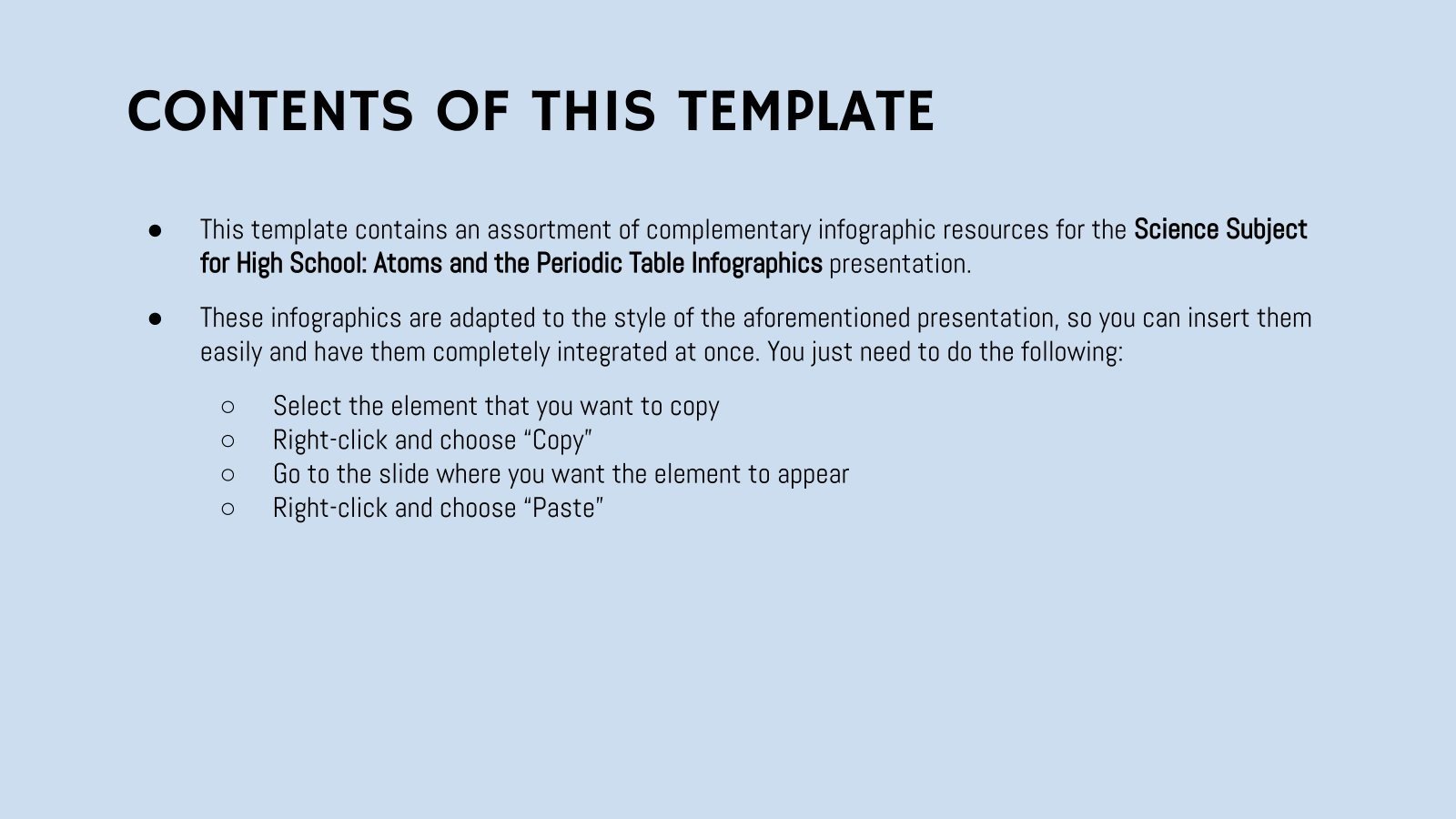 CONTENTS OF THIS TEMPLATE

● This template contains an assortment of complementary infographic resources for the Science Subject for High School: Atoms and the Periodic Table Infographics presentation.

● These infographics are adapted to the style of the aforementioned presentation, so you can insert them easily and have them completely integrated at once. You just need to do the following:

○ Select the element that you want to copy
○ Right-click and choose “Copy”
○ Go to the slide where you want the element to appear
○ Right-click and choose “Paste”