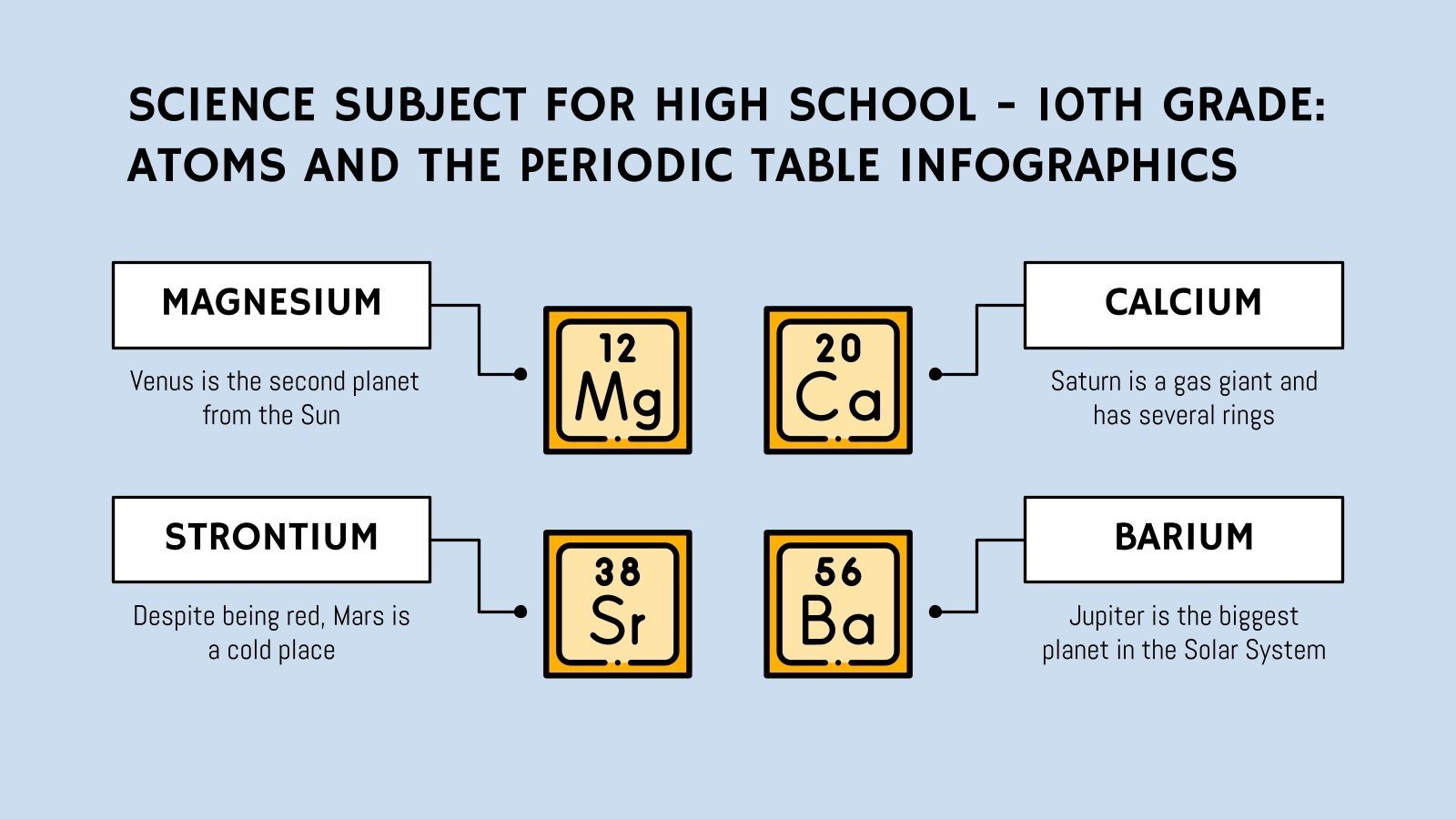 SCIENCE SUBJECT FOR HIGH SCHOOL - 10TH GRADE: ATOMS AND THE PERIODIC TABLE INFOGRAPHICS

MAGNESIUM

Venus is the second planet from the Sun

12
Mg

20
Ca

CALCIUM

Saturn is a gas giant and has several rings

STRONTIUM

Despite being red, Mars is a cold place

38
Sr

56
Ba

BARIUM

Jupiter is the biggest planet in the Solar System