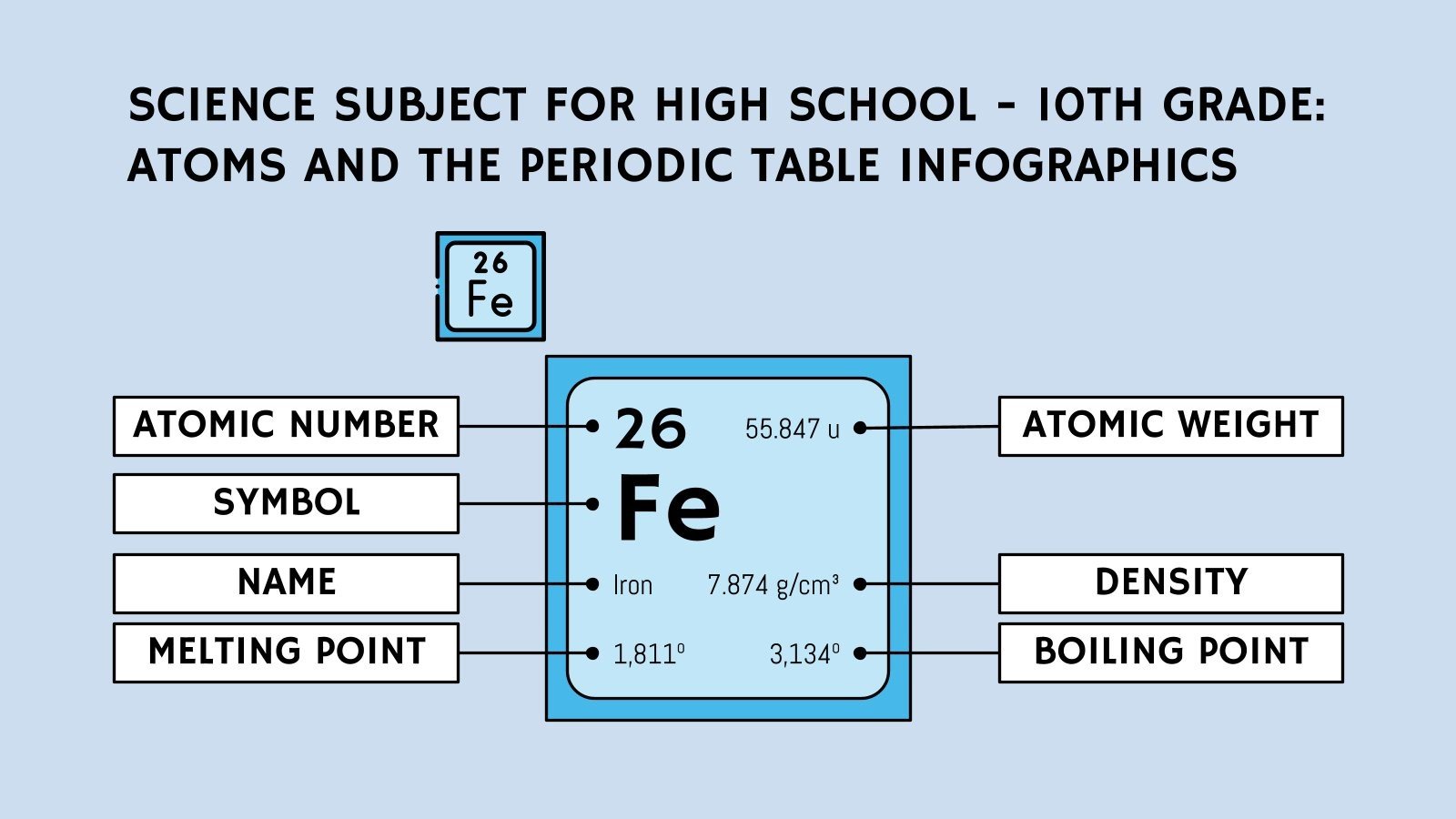 SCIENCE SUBJECT FOR HIGH SCHOOL - 10TH GRADE: ATOMS AND THE PERIODIC TABLE INFOGRAPHICS

26
Fe

ATOMIC NUMBER
SYMBOL
NAME
MELTING POINT

26
55.847 u
Fe
Iron
7.874 g/cm³
1,811º
3,134º

ATOMIC WEIGHT
DENSITY
BOILING POINT