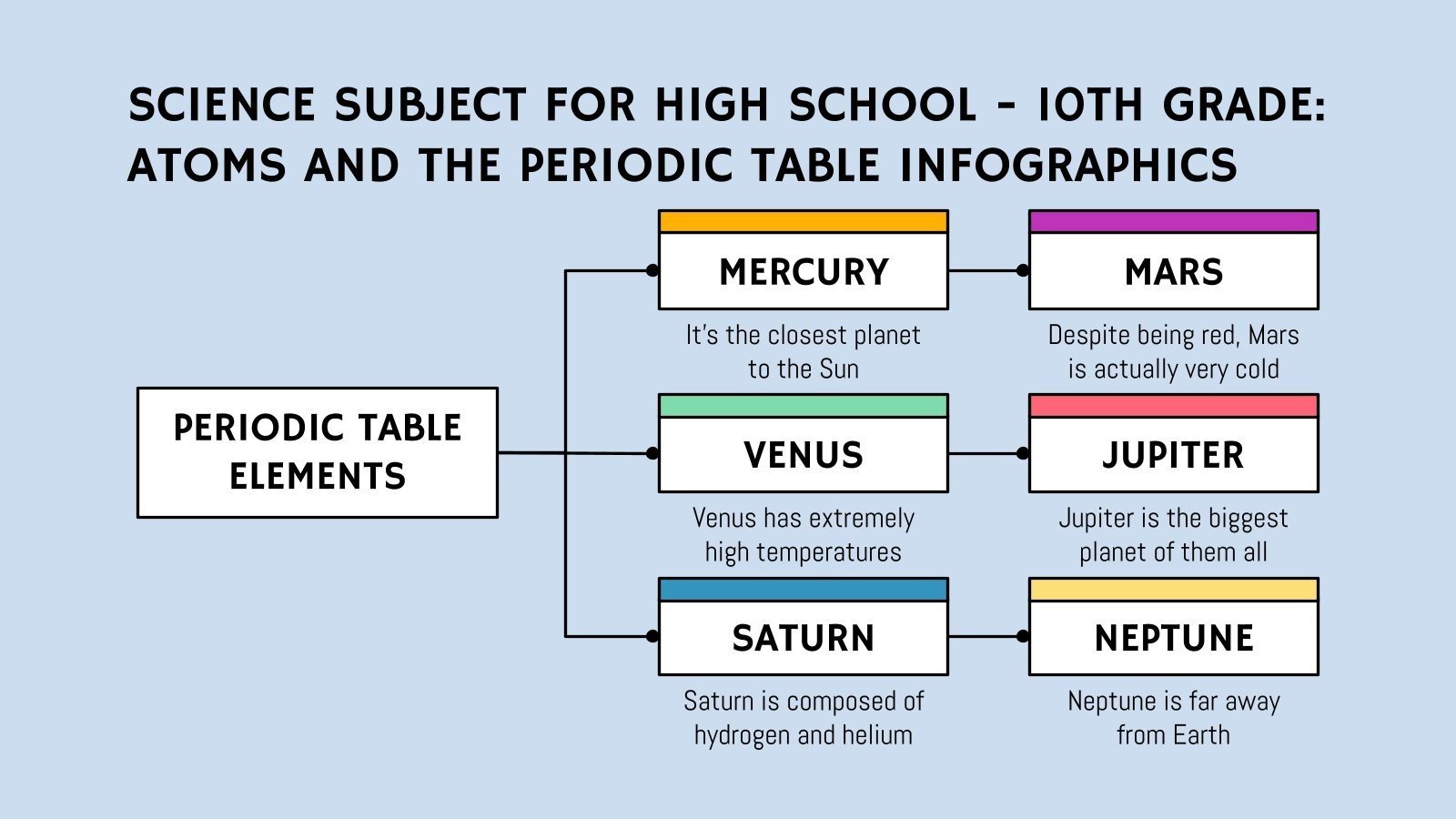 SCIENCE SUBJECT FOR HIGH SCHOOL - 10TH GRADE: ATOMS AND THE PERIODIC TABLE INFOGRAPHICS

PERIODIC TABLE ELEMENTS

MERCURY

It's the closest planet to the Sun

MARS

Despite being red, Mars is actually very cold

VENUS

Venus has extremely high temperatures

JUPITER

Jupiter is the biggest planet of them all

SATURN

Saturn is composed of hydrogen and helium

NEPTUNE

Neptune is far away from Earth