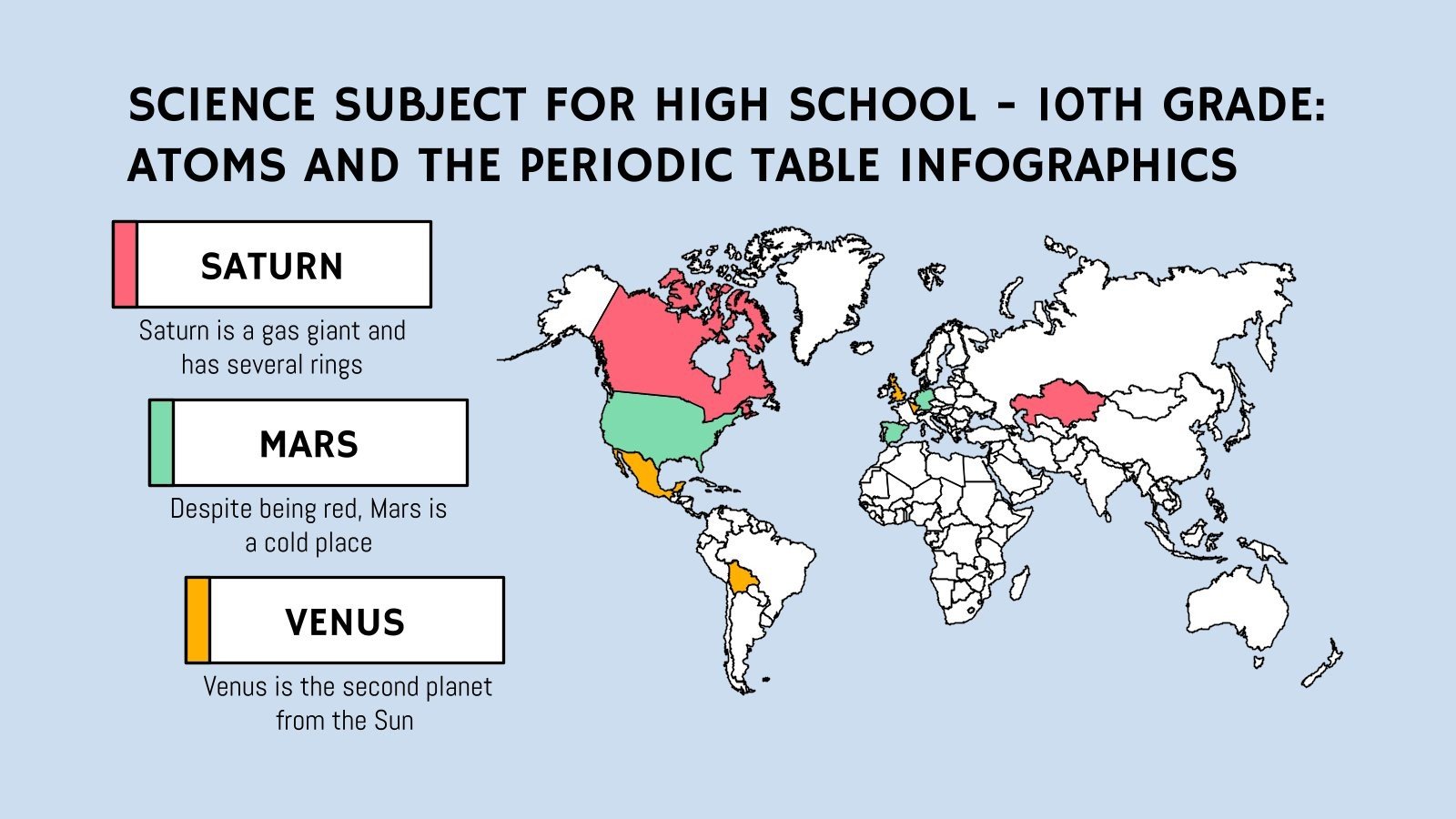 SCIENCE SUBJECT FOR HIGH SCHOOL - 10TH GRADE: ATOMS AND THE PERIODIC TABLE INFOGRAPHICS

SATURN

Saturn is a gas giant and has several rings

MARS

Despite being red, Mars is a cold place

VENUS

Venus is the second planet from the Sun