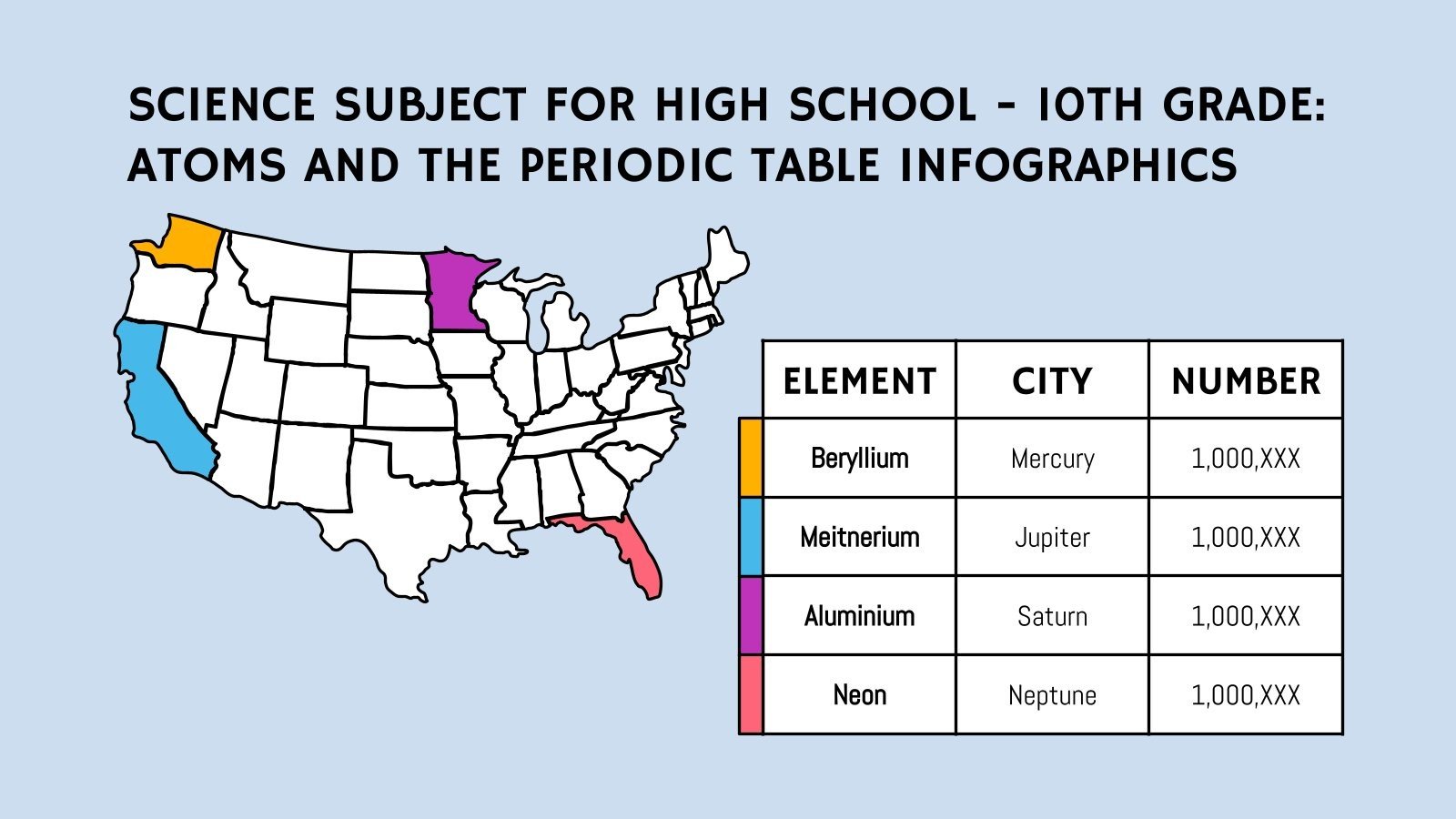 SCIENCE SUBJECT FOR HIGH SCHOOL - 10TH GRADE: ATOMS AND THE PERIODIC TABLE INFOGRAPHICS

| ELEMENT | CITY | NUMBER |
|---|---|---|
| Beryllium | Mercury | 1,000,XXX |
| Meitnerium | Jupiter | 1,000,XXX |
| Aluminium | Saturn | 1,000,XXX |
| Neon | Neptune | 1,000,XXX |