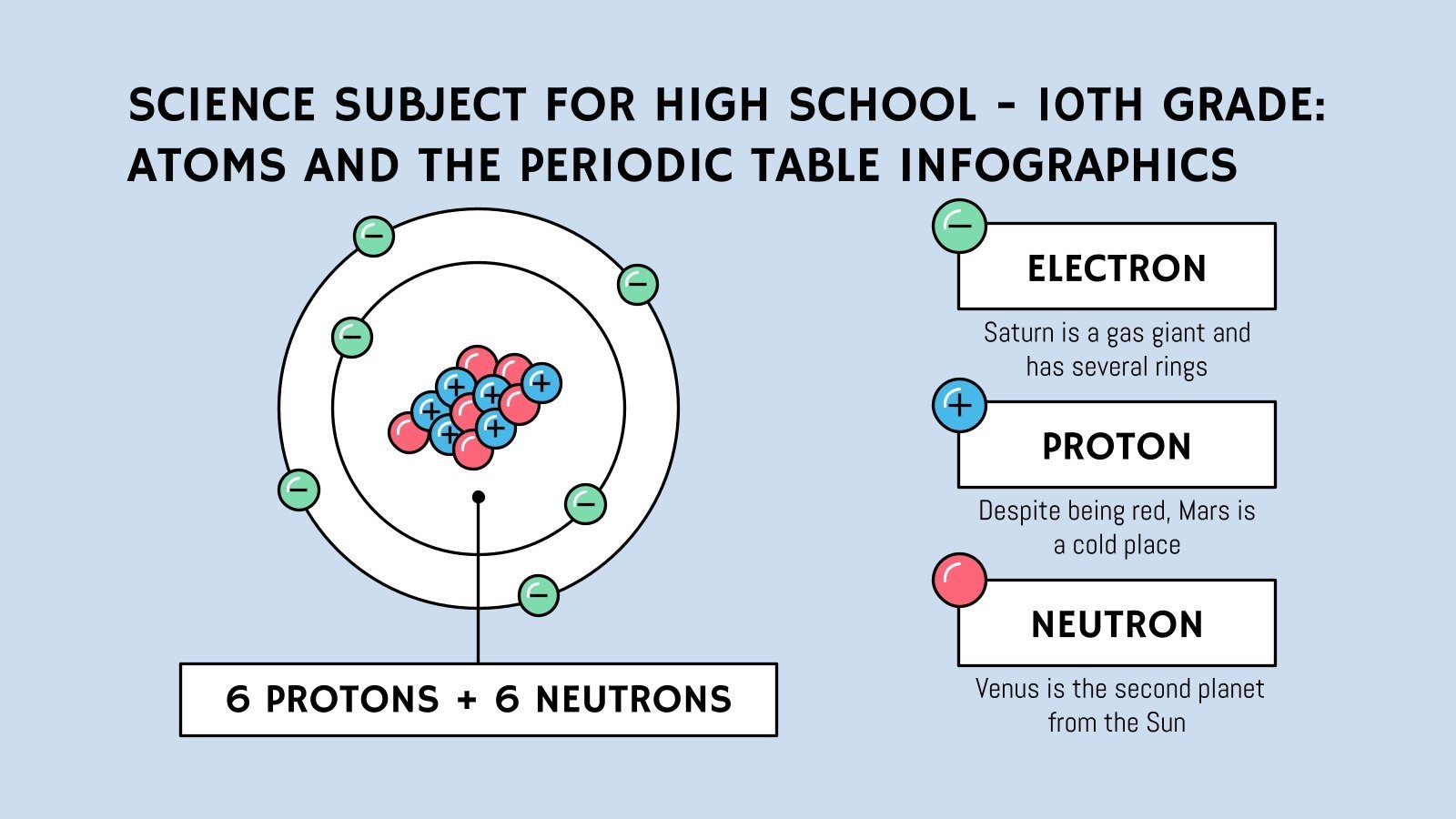 SCIENCE SUBJECT FOR HIGH SCHOOL - 10TH GRADE: ATOMS AND THE PERIODIC TABLE INFOGRAPHICS

6 PROTONS + 6 NEUTRONS

ELECTRON

Saturn is a gas giant and has several rings

PROTON

Despite being red, Mars is a cold place

NEUTRON

Venus is the second planet from the Sun