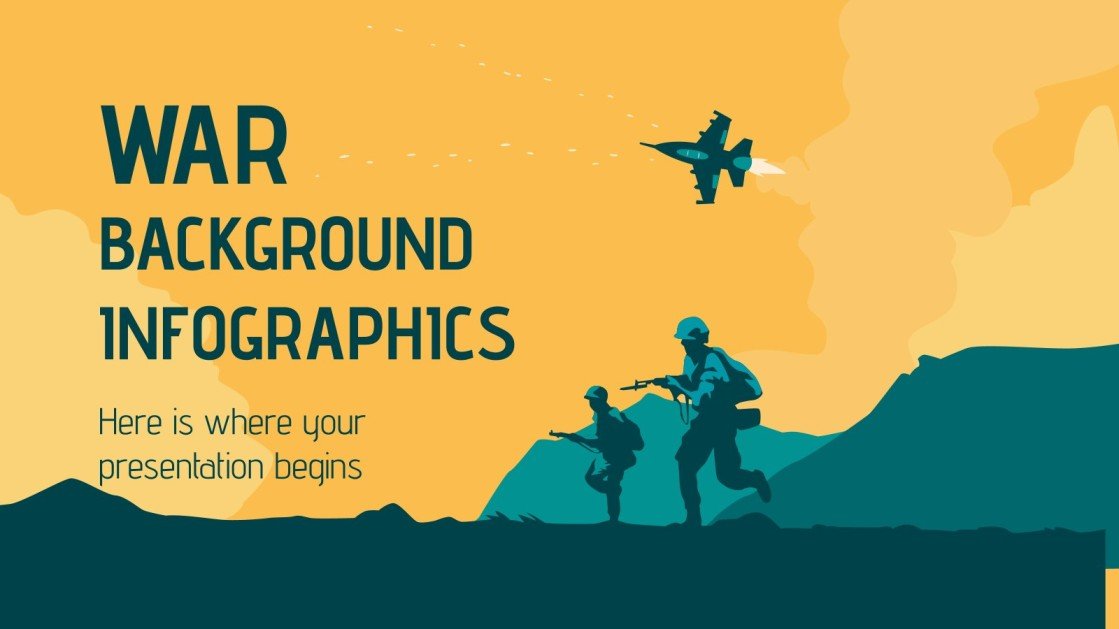 WAR
BACKGROUND
INFOGRAPHICS

Here is where your presentation begins