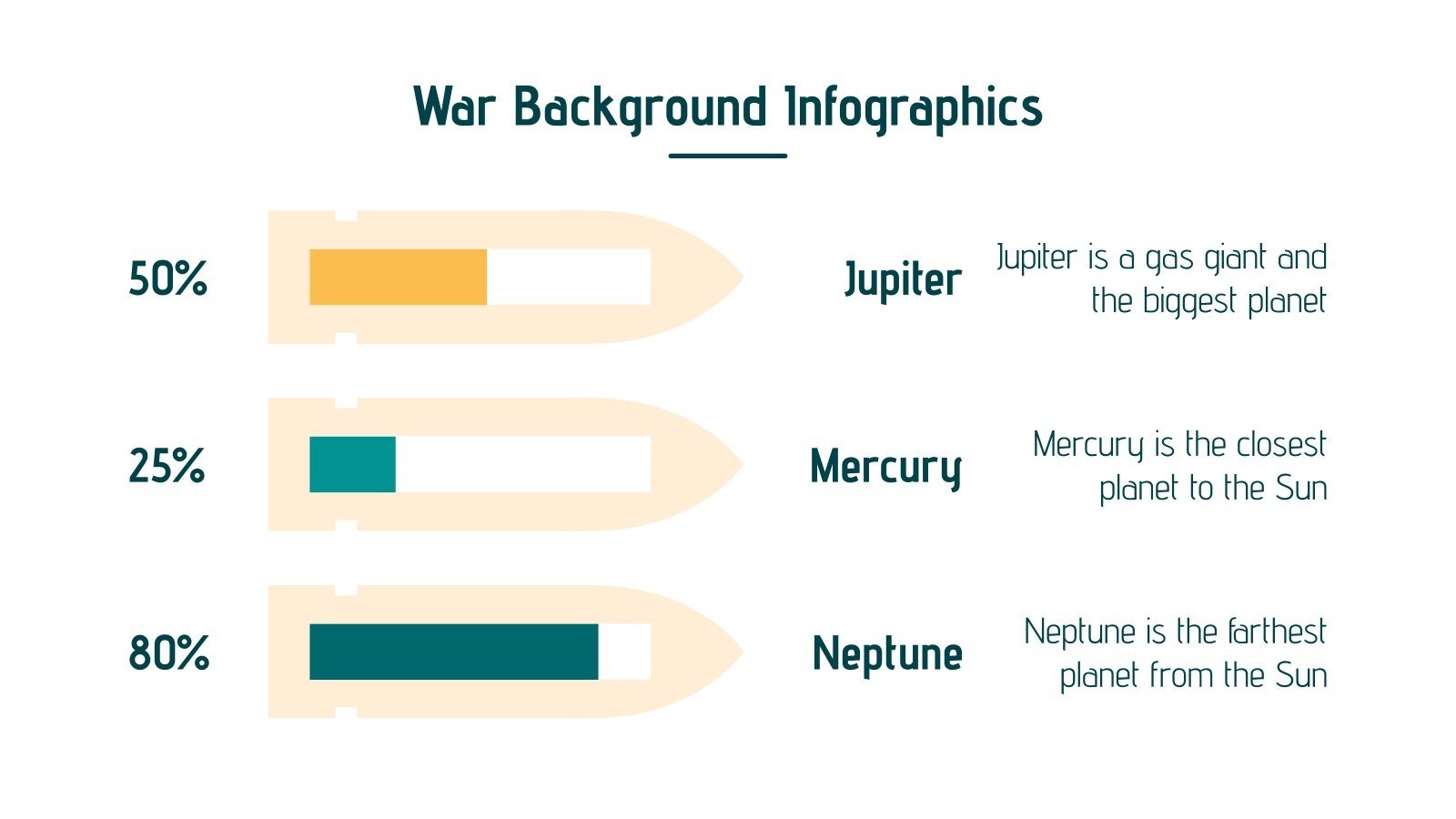 War Background Infographics

50%

Jupiter

Jupiter is a gas giant and the biggest planet

25%

Mercury

Mercury is the closest planet to the Sun

80%

Neptune

Neptune is the farthest planet from the Sun