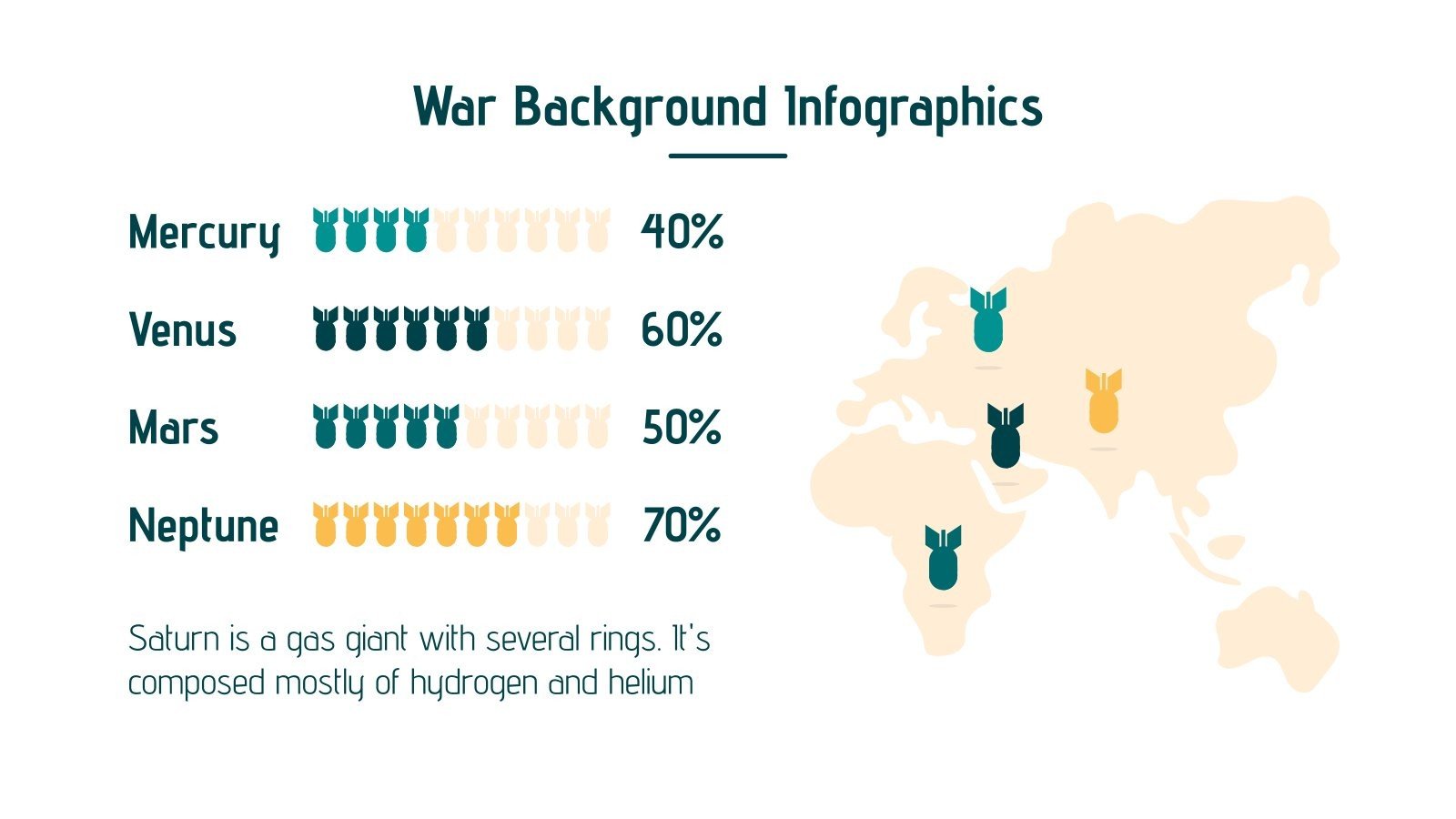 War Background Infographics

Mercury 40%

Venus 60%

Mars 50%

Neptune 70%

Saturn is a gas giant with several rings. It's composed mostly of hydrogen and helium