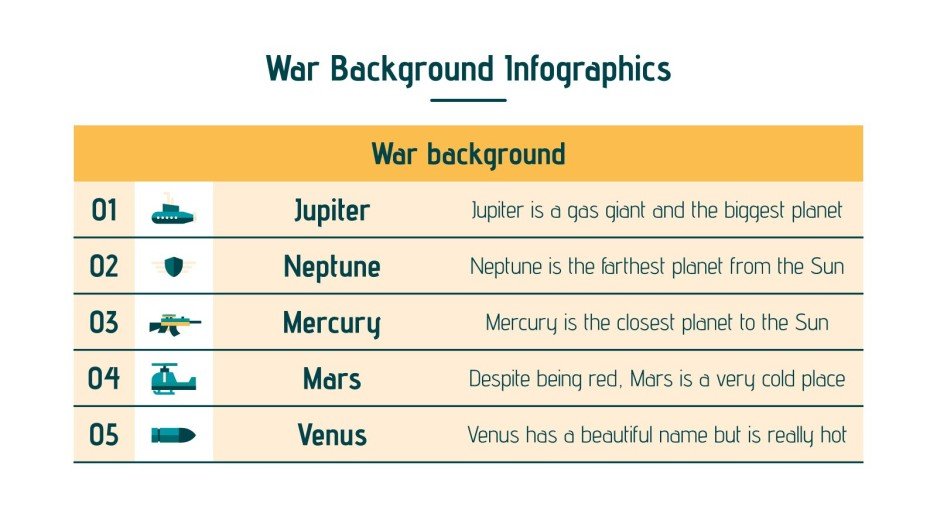 War Background Infographics

| War background | | | |
|---|---|---|---|
| 01 | | Jupiter | Jupiter is a gas giant and the biggest planet |
| 02 | | Neptune | Neptune is the farthest planet from the Sun |
| 03 | | Mercury | Mercury is the closest planet to the Sun |
| 04 | | Mars | Despite being red, Mars is a very cold place |
| 05 | | Venus | Venus has a beautiful name but is really hot |