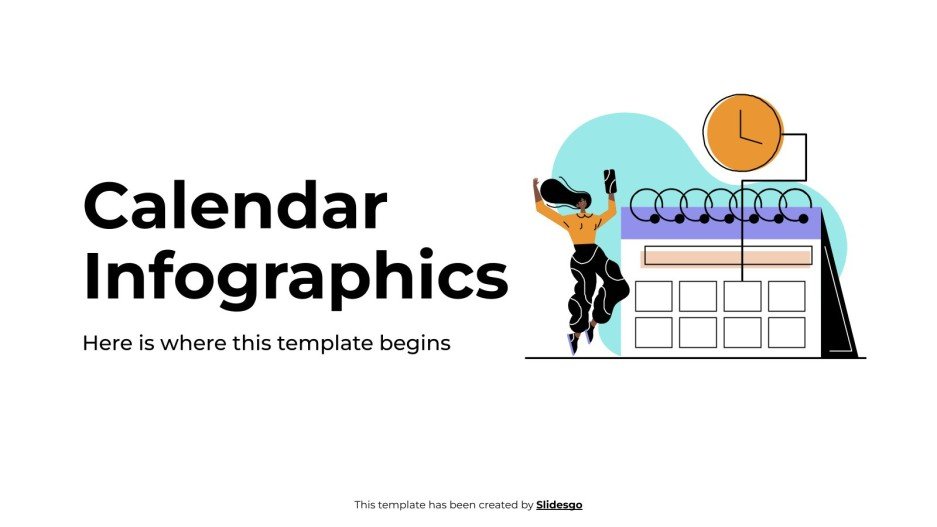 Calendar Infographics

Here is where this template begins

This template has been created by Slidesgo