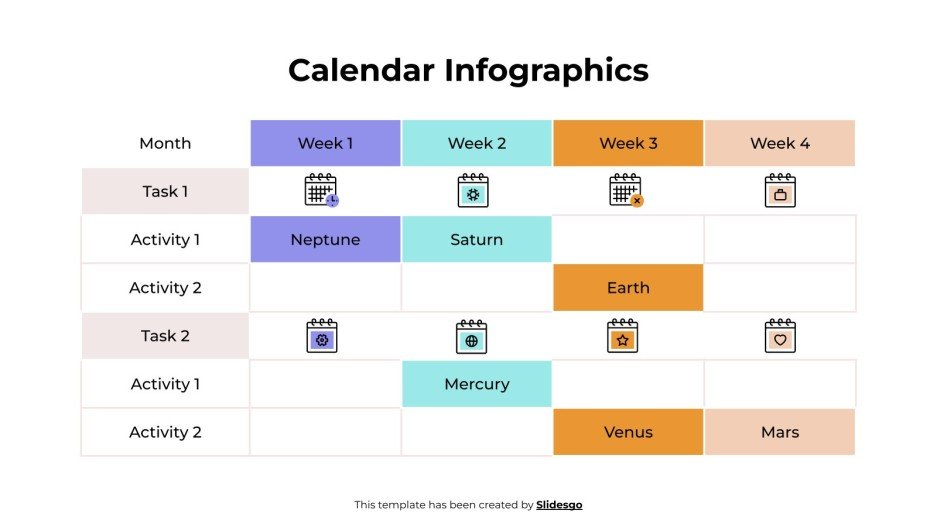 Calendar Infographics

| Month | Week 1 | Week 2 | Week 3 | Week 4 |
|---|---|---|---|---|
| Task 1 | | | | |
| Activity 1 | Neptune | Saturn | | |
| Activity 2 | | | Earth | |
| Task 2 | | | | |
| Activity 1 | | Mercury | | |
| Activity 2 | | | Venus | Mars |

This template has been created by Slidesgo