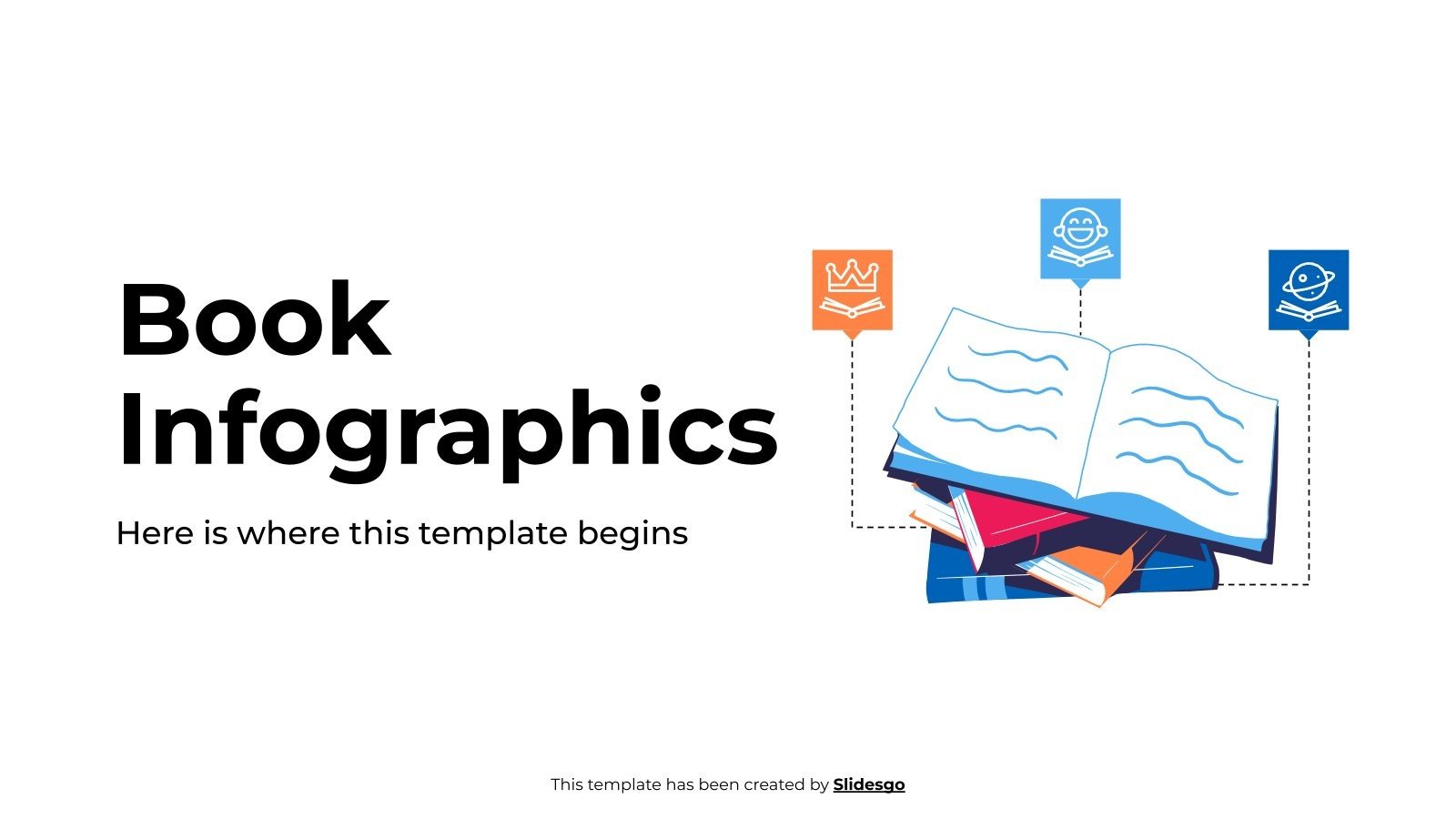 Book Infographics

Here is where this template begins

This template has been created by Slidesgo